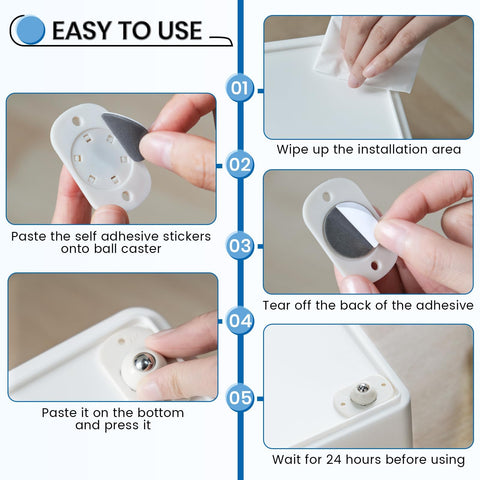 EASY TO USE

01

Wipe up the installation area

02

Paste the self adhesive stickers onto ball caster

03

Tear off the back of the adhesive

04

Paste it on the bottom and press it

05

Wait for 24 hours before using