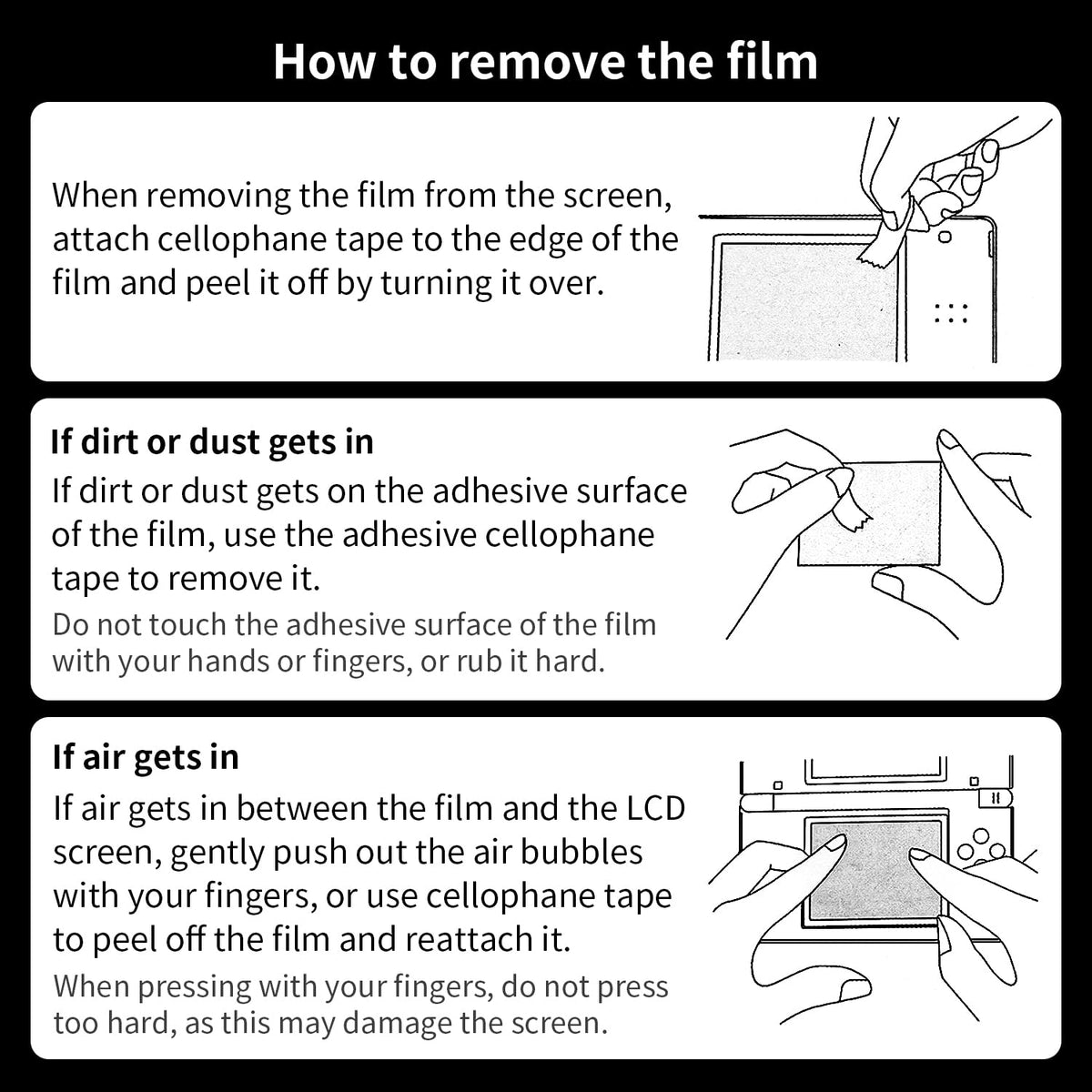 How to remove the film

When removing the film from the screen, attach cellophane tape to the edge of the film and peel it off by turning it over.

If dirt or dust gets in

If dirt or dust gets on the adhesive surface of the film, use the adhesive cellophane tape to remove it.

Do not touch the adhesive surface of the film with your hands or fingers, or rub it hard.

If air gets in

If air gets in between the film and the LCD screen, gently push out the air bubbles with your fingers, or use cellophane tape to peel off the film and reattach it.

When pressing with your fingers, do not press too hard, as this may damage the screen.