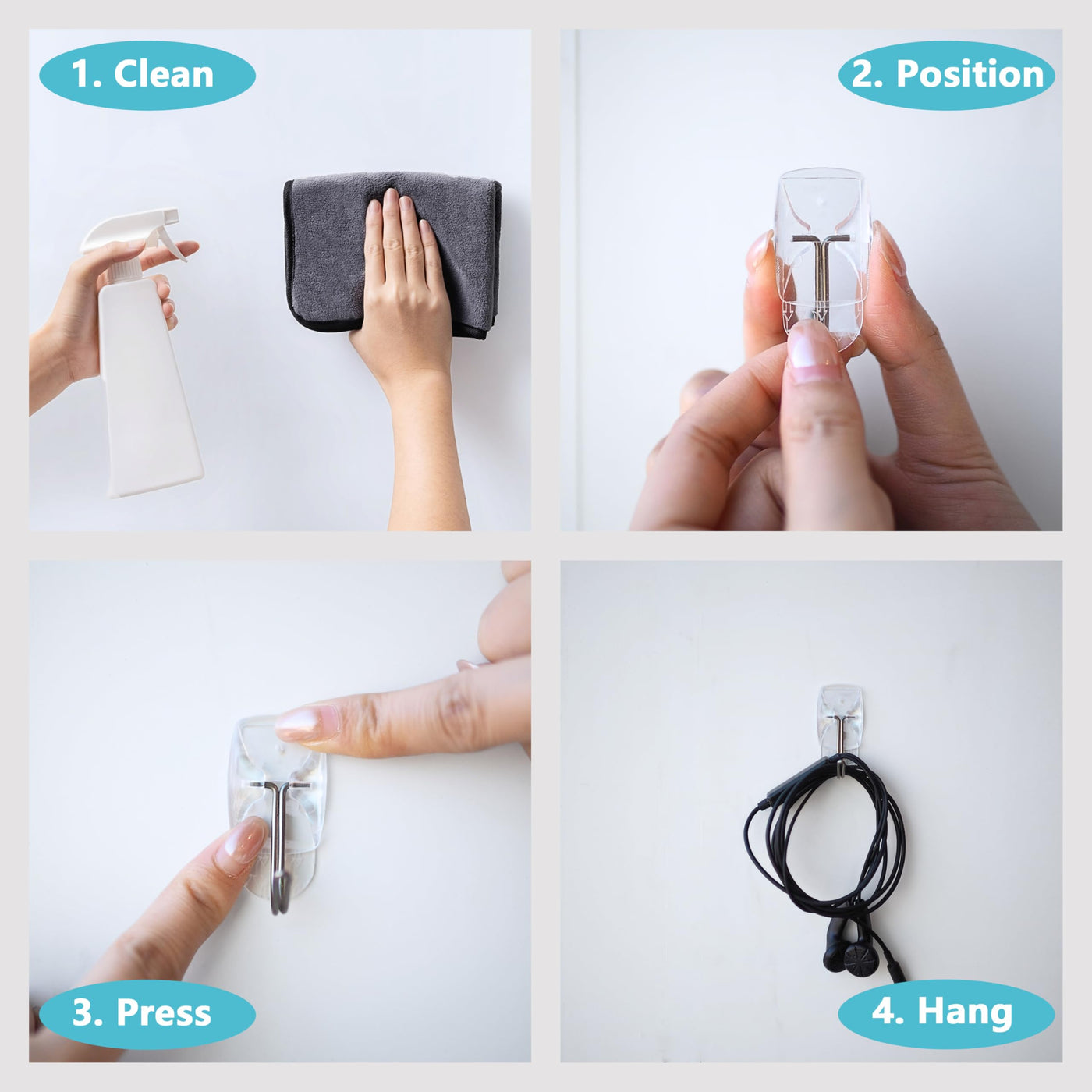 1. Clean

2. Position

3. Press

4. Hang