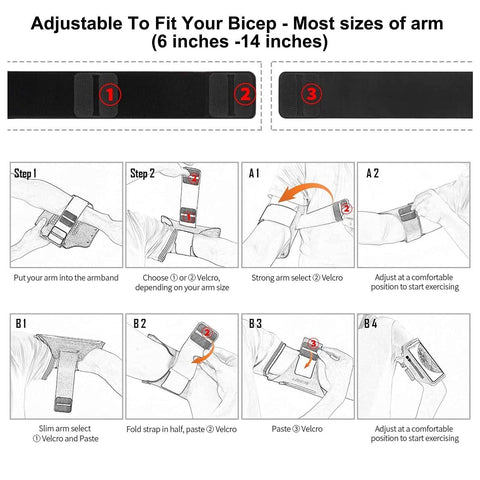 Adjustable To Fit Your Bicep - Most sizes of arm
(6 inches -14 inches)

①

②

③

Step 1

Put your arm into the armband

Step 2

②

①

Choose ① or ② Velcro, depending on your arm size

A 1

②

Strong arm select ② Velcro

A 2

Adjust at a comfortable position to start exercising

B 1

Slim arm select ① Velcro and Paste

B 2

②

Fold strap in half, paste ② Velcro

B 3

③

Paste ③ Velcro

B 4

Adjust at a comfortable position to start exercising