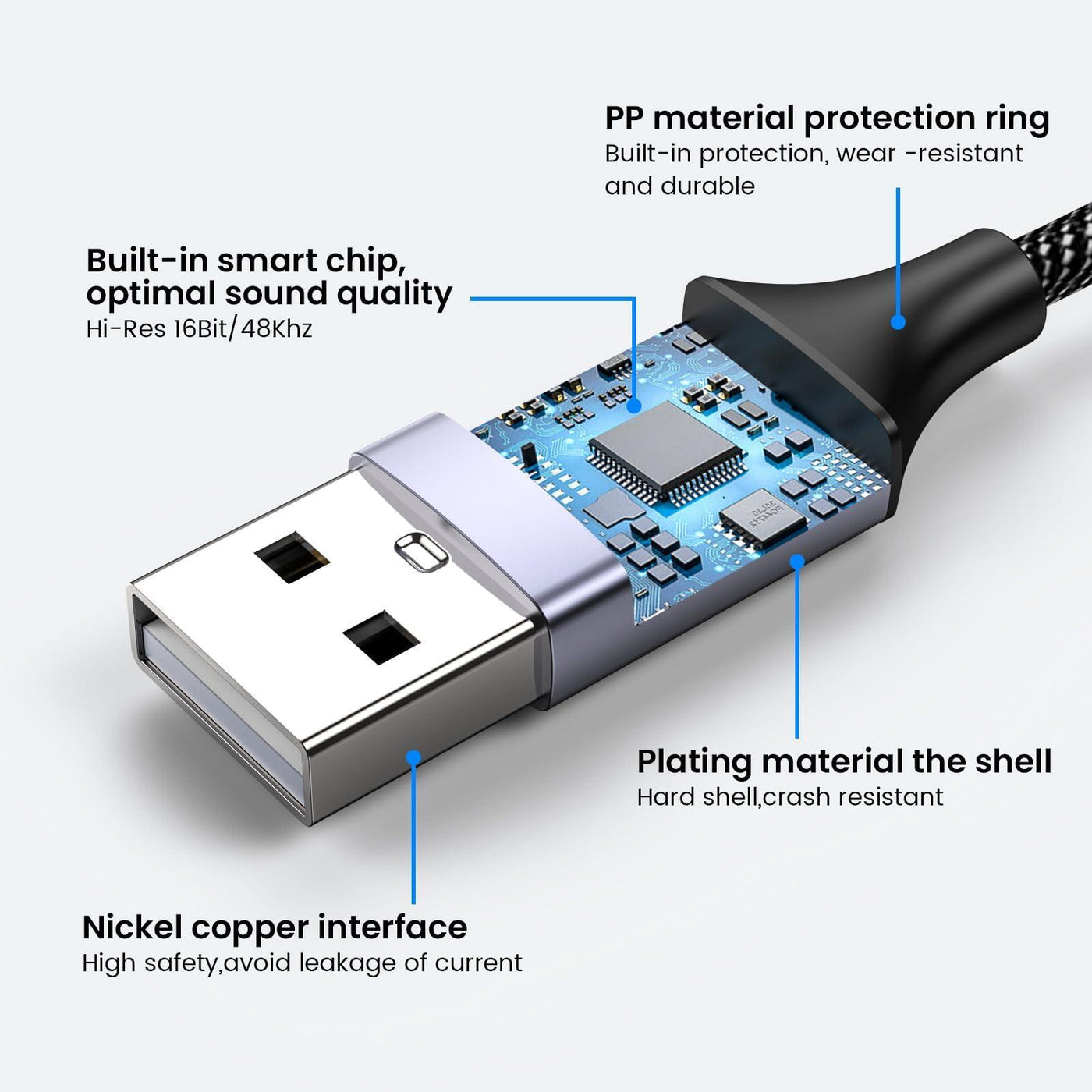 PP material protection ring
Built-in protection, wear -resistant and durable

Built-in smart chip, optimal sound quality
Hi-Res 16Bit/48Khz

Plating material the shell
Hard shell,crash resistant

Nickel copper interface
High safety,avoid leakage of current