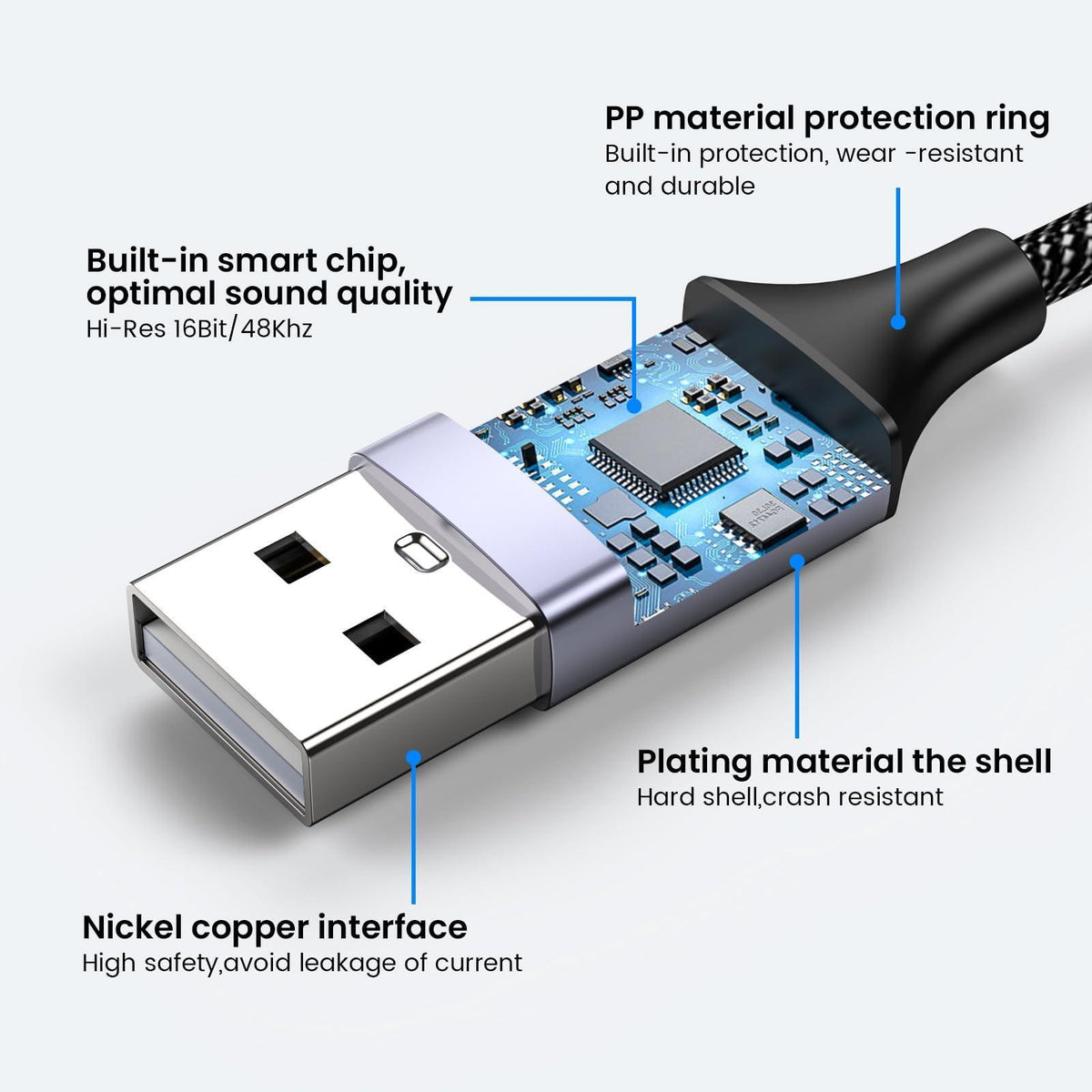 PP material protection ring
Built-in protection, wear -resistant and durable

Built-in smart chip, optimal sound quality
Hi-Res 16Bit/48Khz

Plating material the shell
Hard shell,crash resistant

Nickel copper interface
High safety,avoid leakage of current