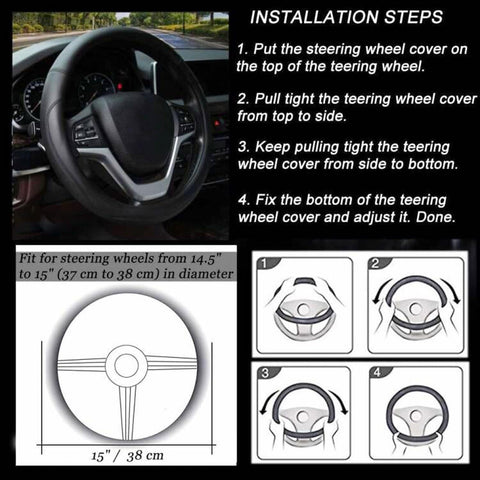 INSTALLATION STEPS

1. Put the steering wheel cover on the top of the teering wheel.

2. Pull tight the teering wheel cover from top to side.

3. Keep pulling tight the teering wheel cover from side to bottom.

4. Fix the bottom of the teering wheel cover and adjust it. Done.

Fit for steering wheels from 14.5" to 15" (37 cm to 38 cm) in diameter

15" / 38 cm

1

2

3

4