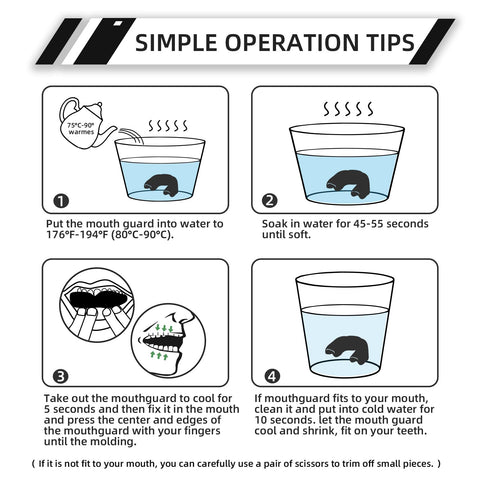 SIMPLE OPERATION TIPS

75°C-90° warmes

1

Put the mouth guard into water to 176°F-194°F (80°C-90°C).

2

Soak in water for 45-55 seconds until soft.

3

Take out the mouthguard to cool for 5 seconds and then fix it in the mouth and press the center and edges of the mouthguard with your fingers until the molding.

4

If mouthguard fits to your mouth, clean it and put into cold water for 10 seconds. let the mouth guard cool and shrink, fit on your teeth.

( If it is not fit to your mouth, you can carefully use a pair of scissors to trim off small pieces. )