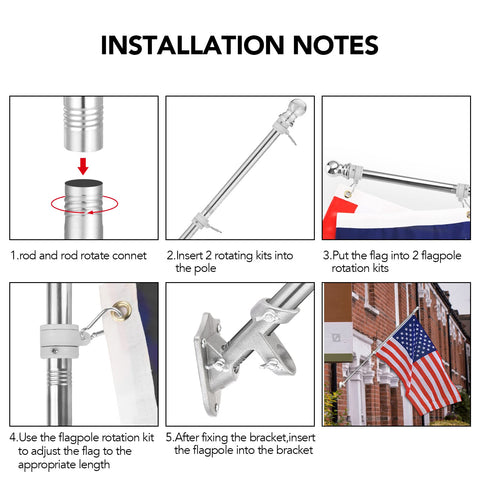 INSTALLATION NOTES

1.rod and rod rotate connet

2.Insert 2 rotating kits into the pole

3.Put the flag into 2 flagpole rotation kits

4.Use the flagpole rotation kit to adjust the flag to the appropriate length

5.After fixing the bracket,insert the flagpole into the bracket