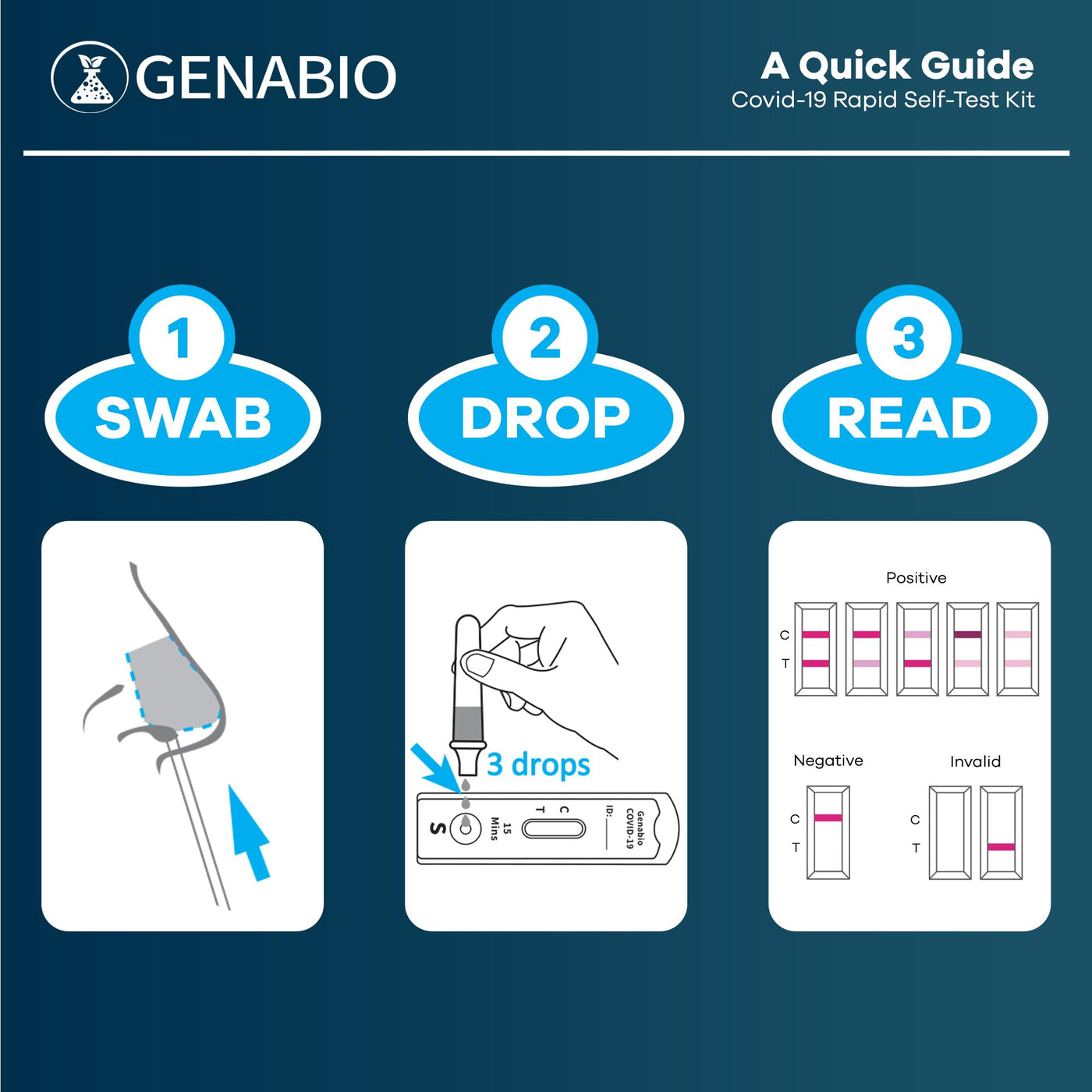 GENABIO

A Quick Guide
Covid-19 Rapid Self-Test Kit

1
SWAB

2
DROP

3
READ

3 drops

S
15 Mins
C
T
ID:
Genabio COVID-19

Positive
C
T

Negative
C
T

Invalid
C
T