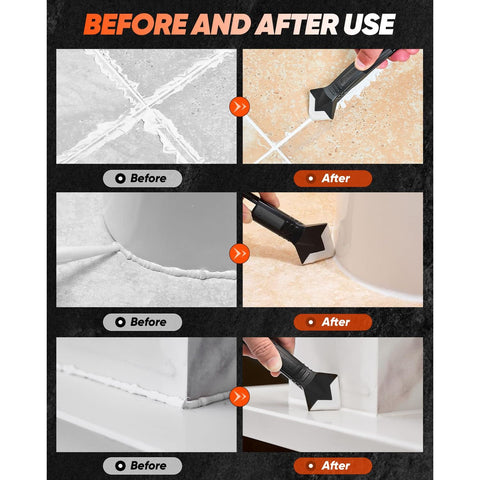 BEFORE AND AFTER USE

Before

After

Before

After

Before

After