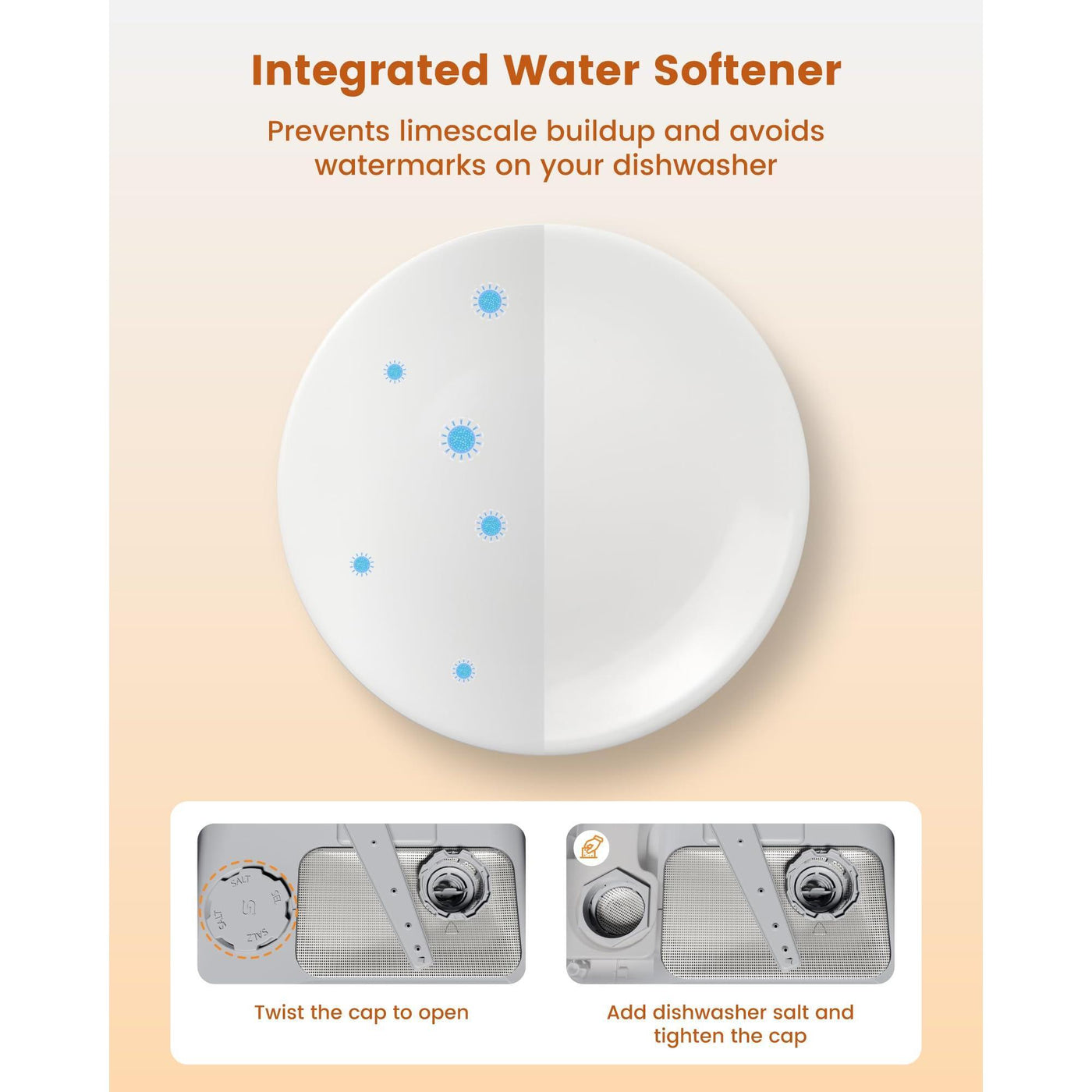 Integrated Water Softener

Prevents limescale buildup and avoids watermarks on your dishwasher

SALT
SEL
SALZ
SALT

Twist the cap to open

Add dishwasher salt and tighten the cap