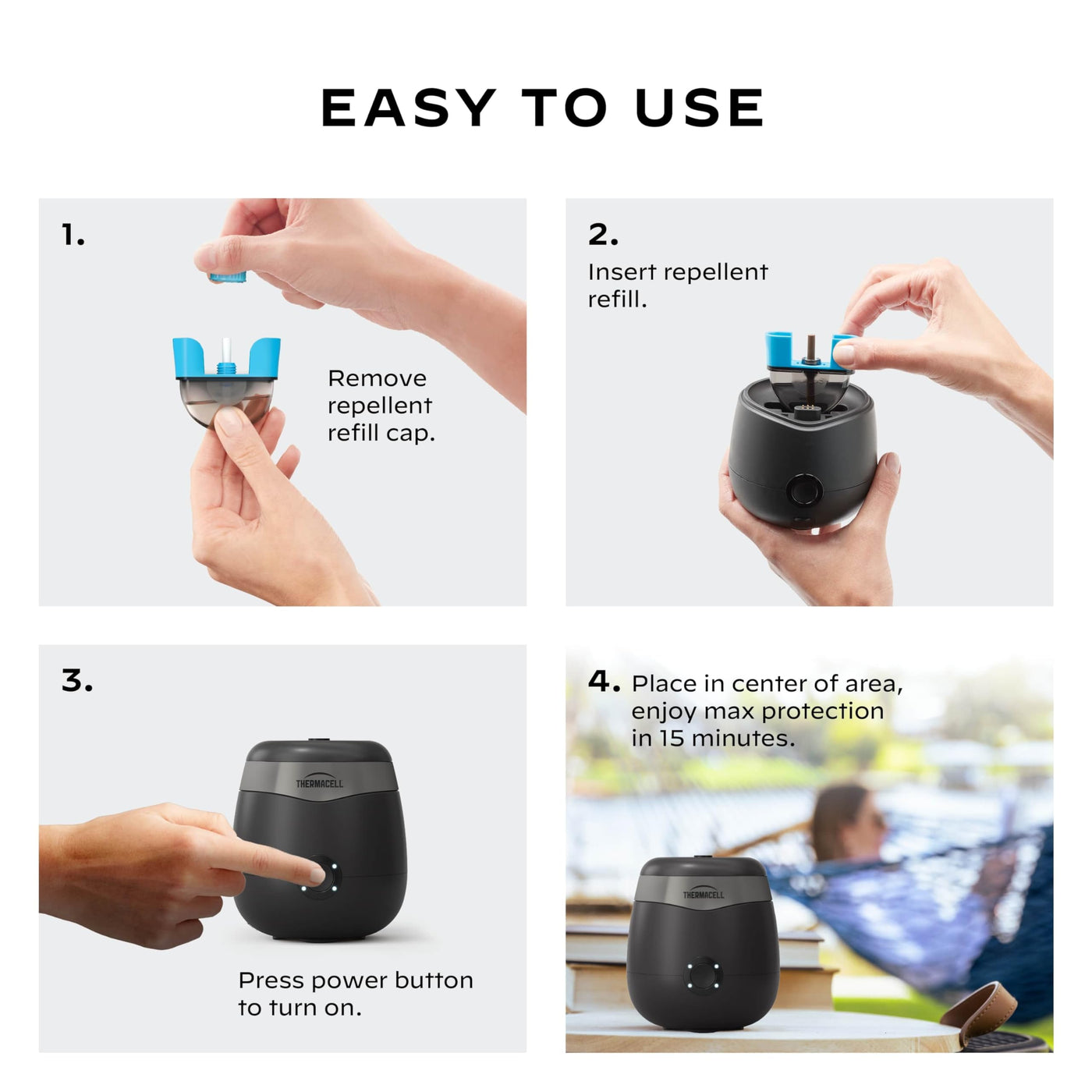 EASY TO USE

1.

Remove repellent refill cap.

2.

Insert repellent refill.

3.

THERMACELL

Press power button to turn on.

4. Place in center of area, enjoy max protection in 15 minutes.

THERMACELL