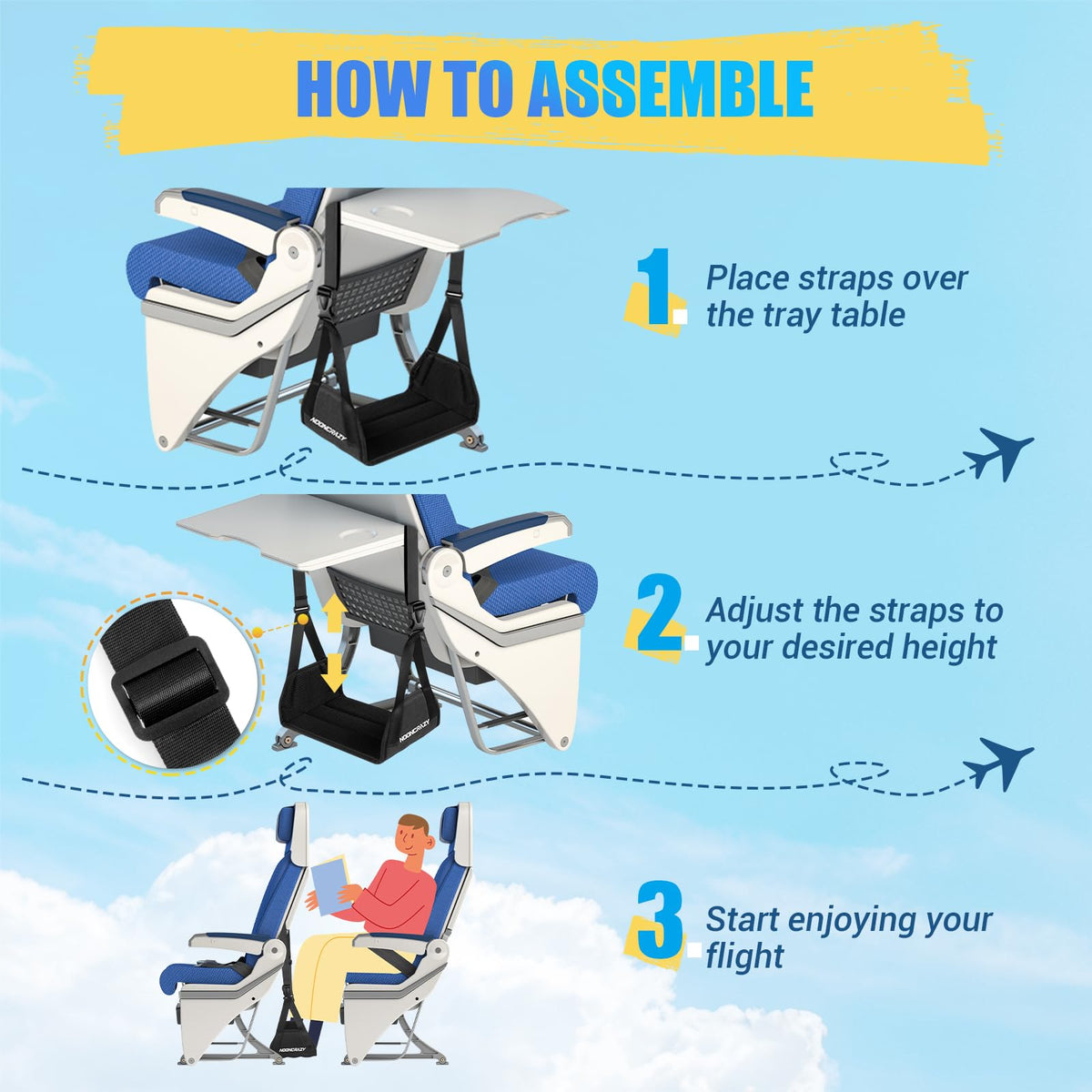 HOW TO ASSEMBLE

NOONCRAZY

1. Place straps over the tray table

NOONCRAZY

2. Adjust the straps to your desired height

NOONCRAZY

3. Start enjoying your flight