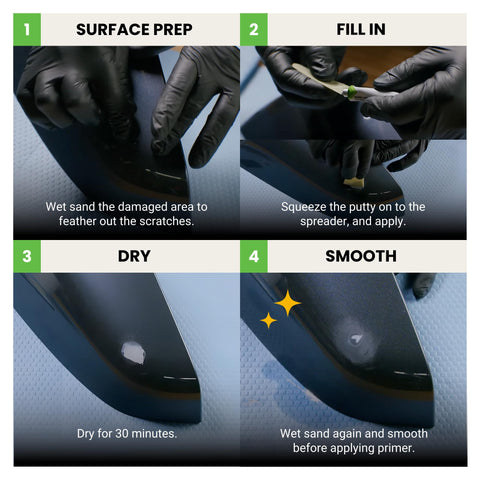 1 SURFACE PREP

Wet sand the damaged area to feather out the scratches.

2 FILL IN

Squeeze the putty on to the spreader, and apply.

3 DRY

Dry for 30 minutes.

4 SMOOTH

Wet sand again and smooth before applying primer.