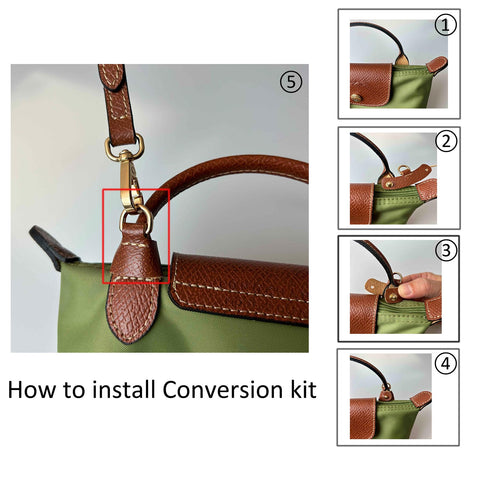 ⑤

How to install Conversion kit

①

②

③

④