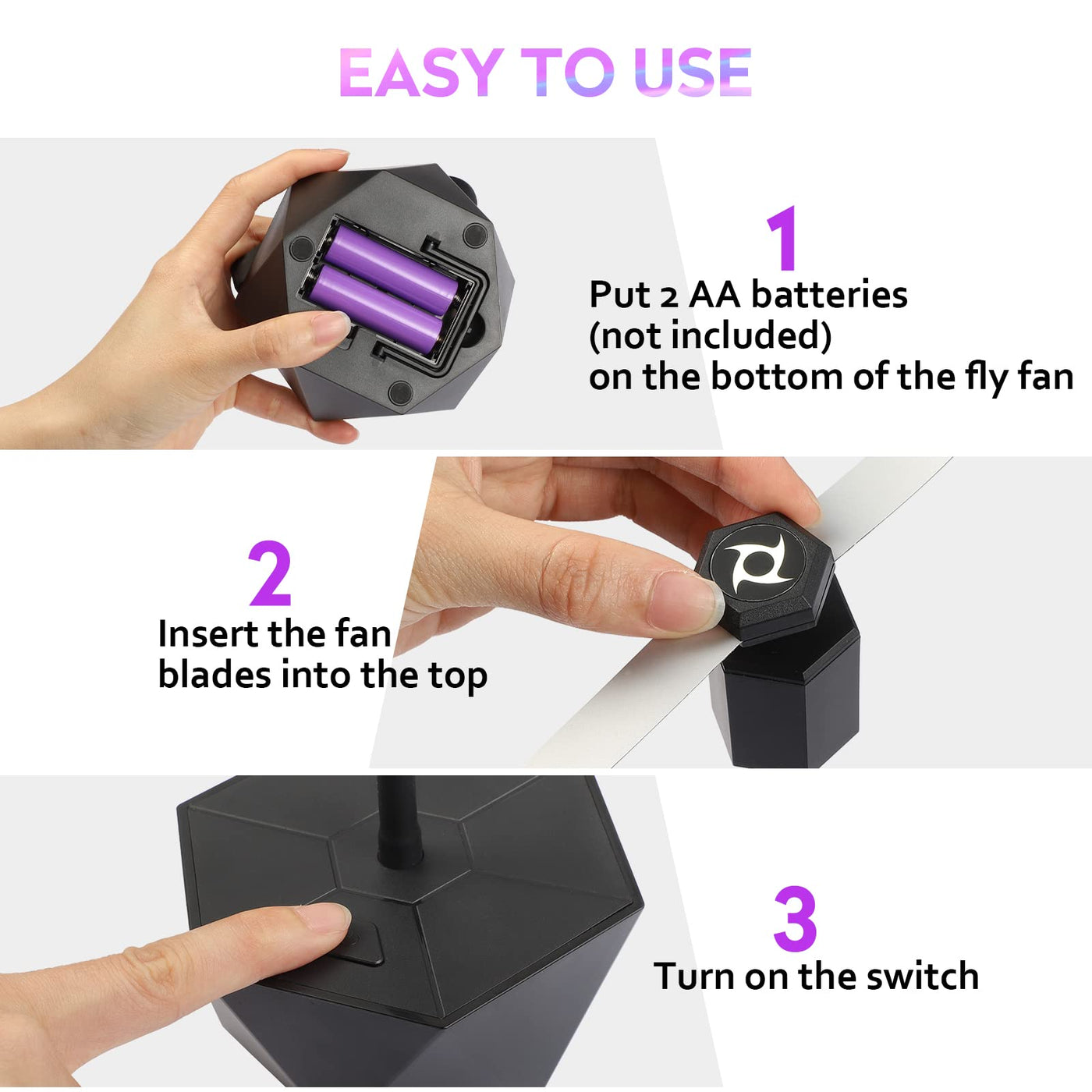 EASY TO USE

1
Put 2 AA batteries (not included) on the bottom of the fly fan

2
Insert the fan blades into the top

3
Turn on the switch