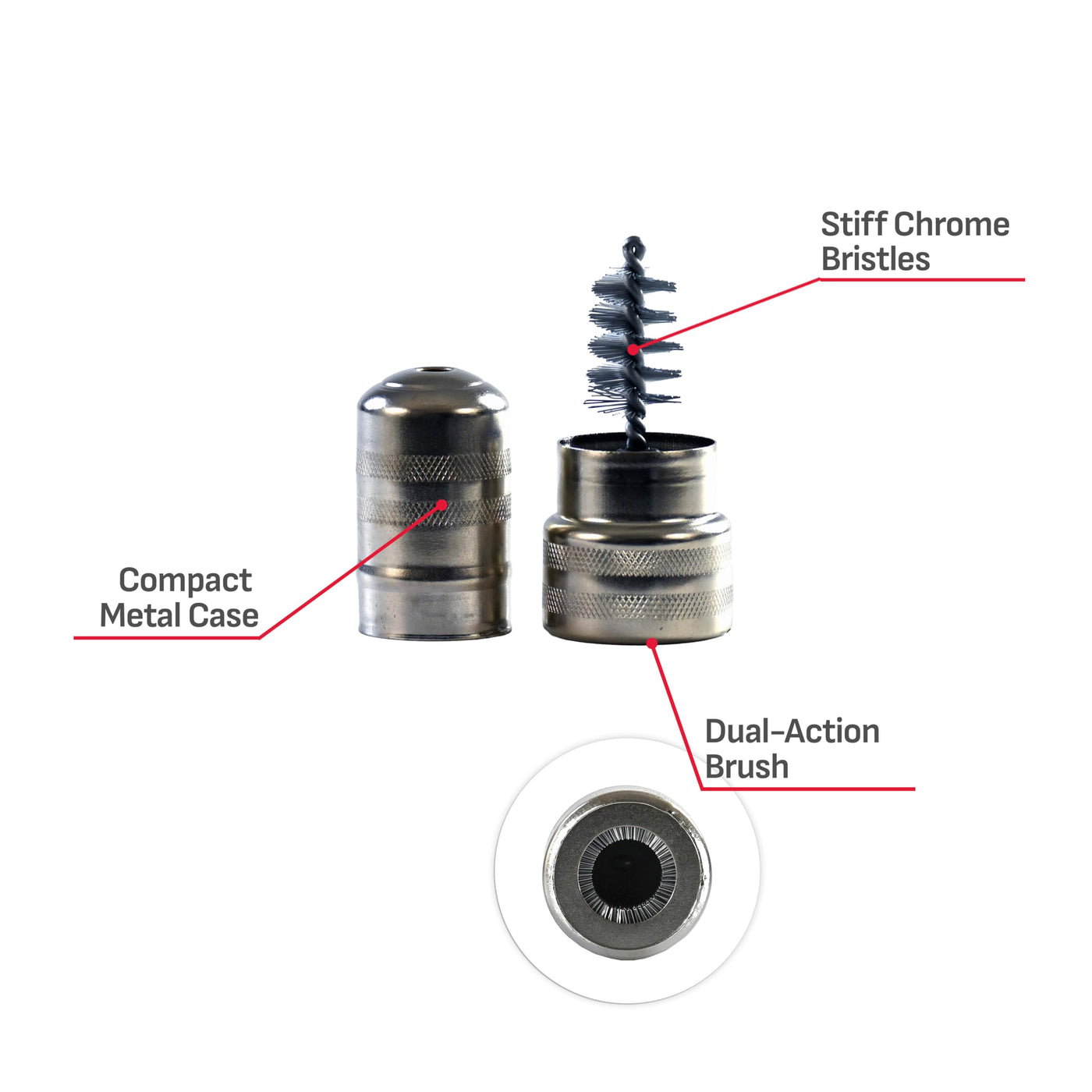 Stiff Chrome Bristles

Compact Metal Case

Dual-Action Brush