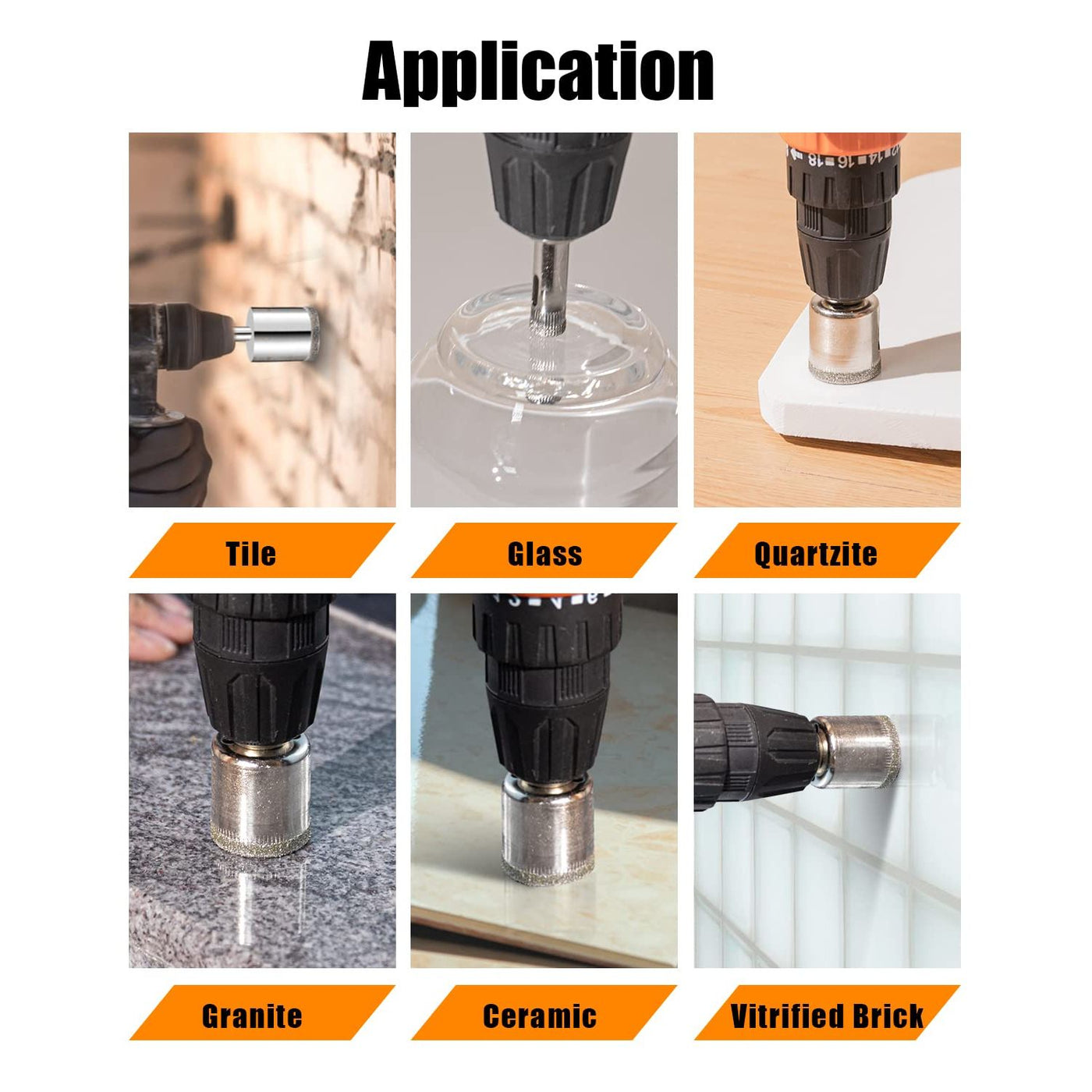 Application

Tile

Glass

Quartzite

Granite

Ceramic

Vitrified Brick