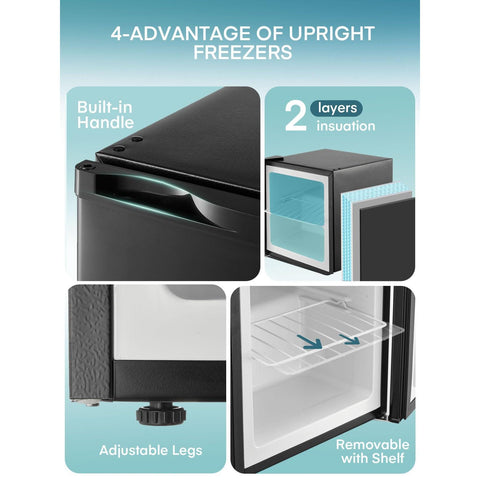 4-ADVANTAGE OF UPRIGHT FREEZERS

Built-in Handle

2 layers insuation

Adjustable Legs

Removable with Shelf