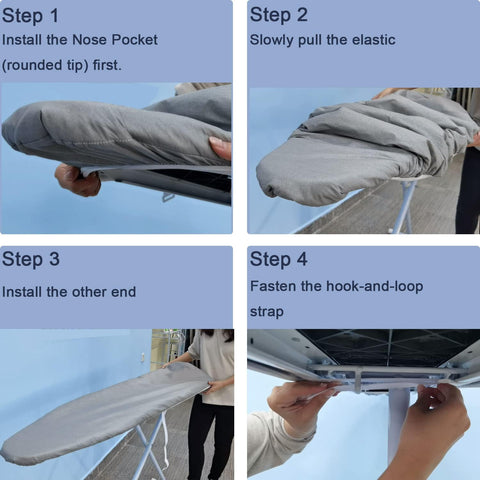 Step 1
Install the Nose Pocket (rounded tip) first.

Step 2
Slowly pull the elastic

Step 3
Install the other end

Step 4
Fasten the hook-and-loop strap