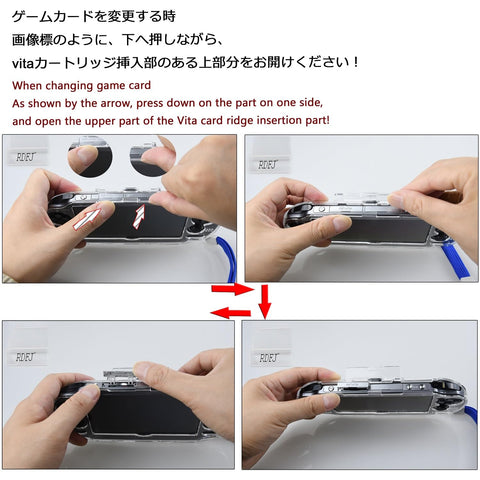 ゲームカードを変更する時
画像標のように、下へ押しながら、
vitaカートリッジ挿入部のある上部分をお開けください！

When changing game card
As shown by the arrow, press down on the part on one side,
and open the upper part of the Vita card ridge insertion part!

RDFJ

RDFJ

RDFJ

RDFJ