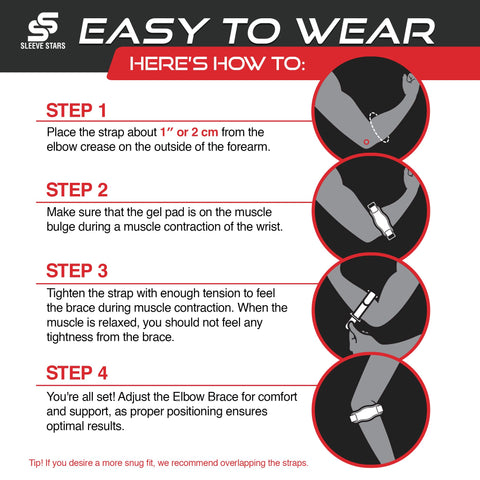 SS
SLEEVE STARS

EASY TO WEAR

HERE'S HOW TO:

STEP 1

Place the strap about 1″ or 2 cm from the elbow crease on the outside of the forearm.

STEP 2

Make sure that the gel pad is on the muscle bulge during a muscle contraction of the wrist.

STEP 3

Tighten the strap with enough tension to feel the brace during muscle contraction. When the muscle is relaxed, you should not feel any tightness from the brace.

STEP 4

You're all set! Adjust the Elbow Brace for comfort and support, as proper positioning ensures optimal results.

Tip! If you desire a more snug fit, we recommend overlapping the straps.