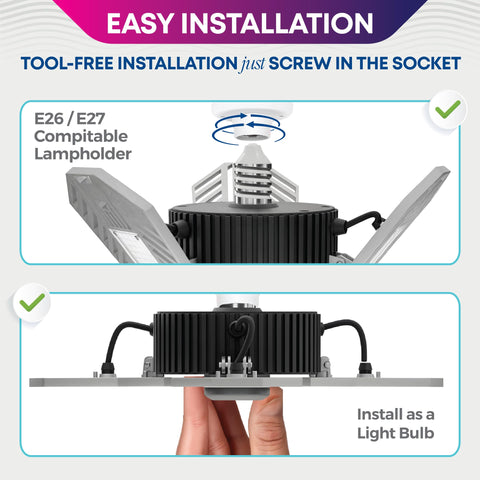 EASY INSTALLATION

TOOL-FREE INSTALLATION just SCREW IN THE SOCKET

E26 / E27 Compitable Lampholder

Install as a Light Bulb