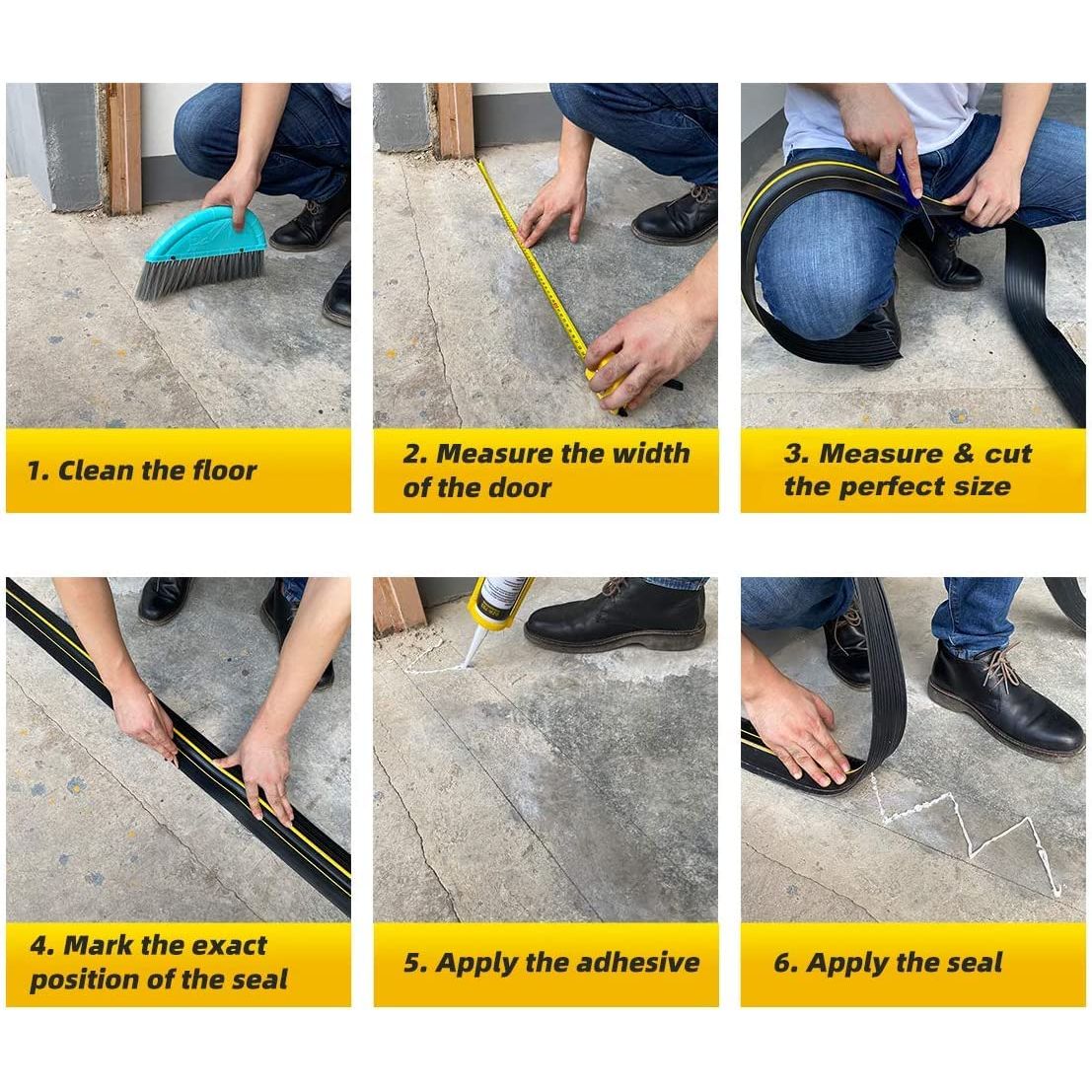 1. Clean the floor

2. Measure the width of the door

3. Measure & cut the perfect size

4. Mark the exact position of the seal

5. Apply the adhesive

6. Apply the seal