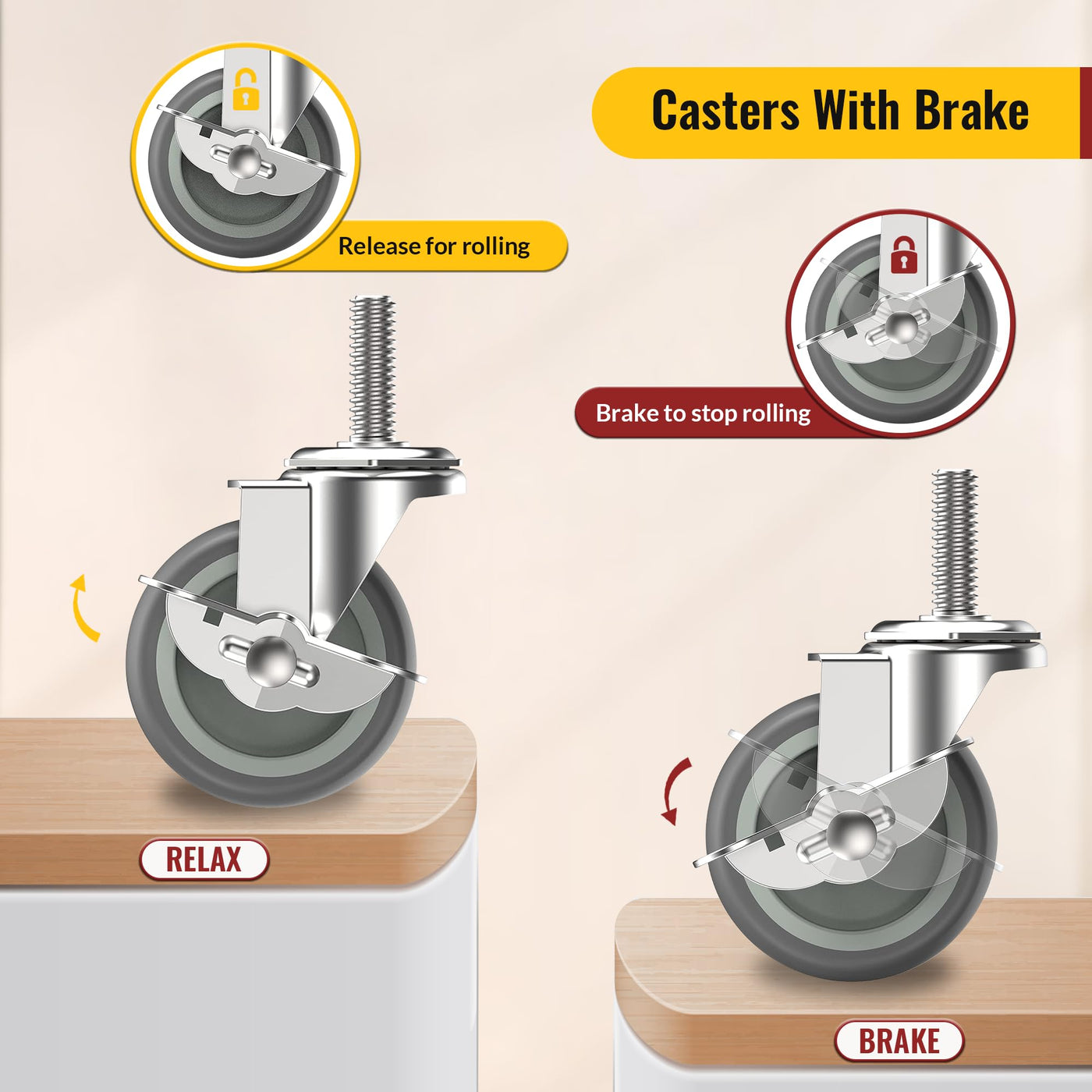 Casters With Brake

Release for rolling

Brake to stop rolling

RELAX

BRAKE