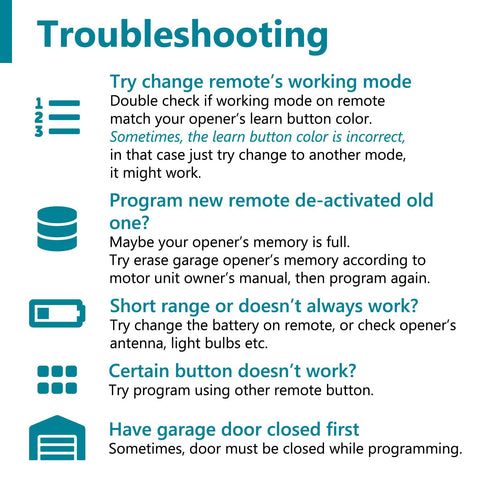 Troubleshooting

1
2
3

Try change remote's working mode
Double check if working mode on remote match your opener's learn button color. Sometimes, the learn button color is incorrect, in that case just try change to another mode, it might work.

Program new remote de-activated old one?
Maybe your opener's memory is full.
Try erase garage opener's memory according to motor unit owner's manual, then program again.

Short range or doesn't always work?
Try change the battery on remote, or check opener's antenna, light bulbs etc.

Certain button doesn't work?
Try program using other remote button.

Have garage door closed first
Sometimes, door must be closed while programming.