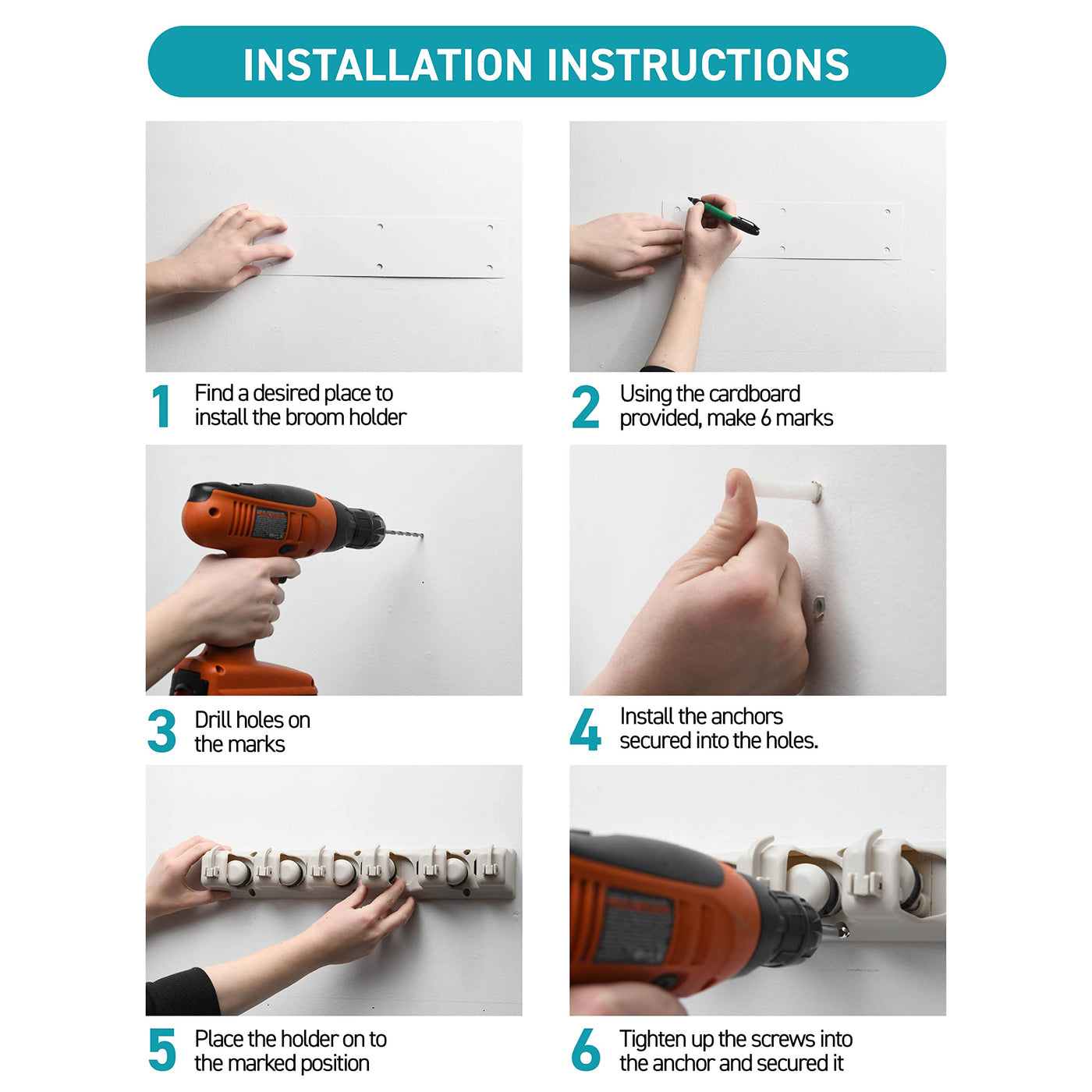 INSTALLATION INSTRUCTIONS

1 Find a desired place to install the broom holder

2 Using the cardboard provided, make 6 marks

3 Drill holes on the marks

4 Install the anchors secured into the holes.

5 Place the holder on to the marked position

6 Tighten up the screws into the anchor and secured it