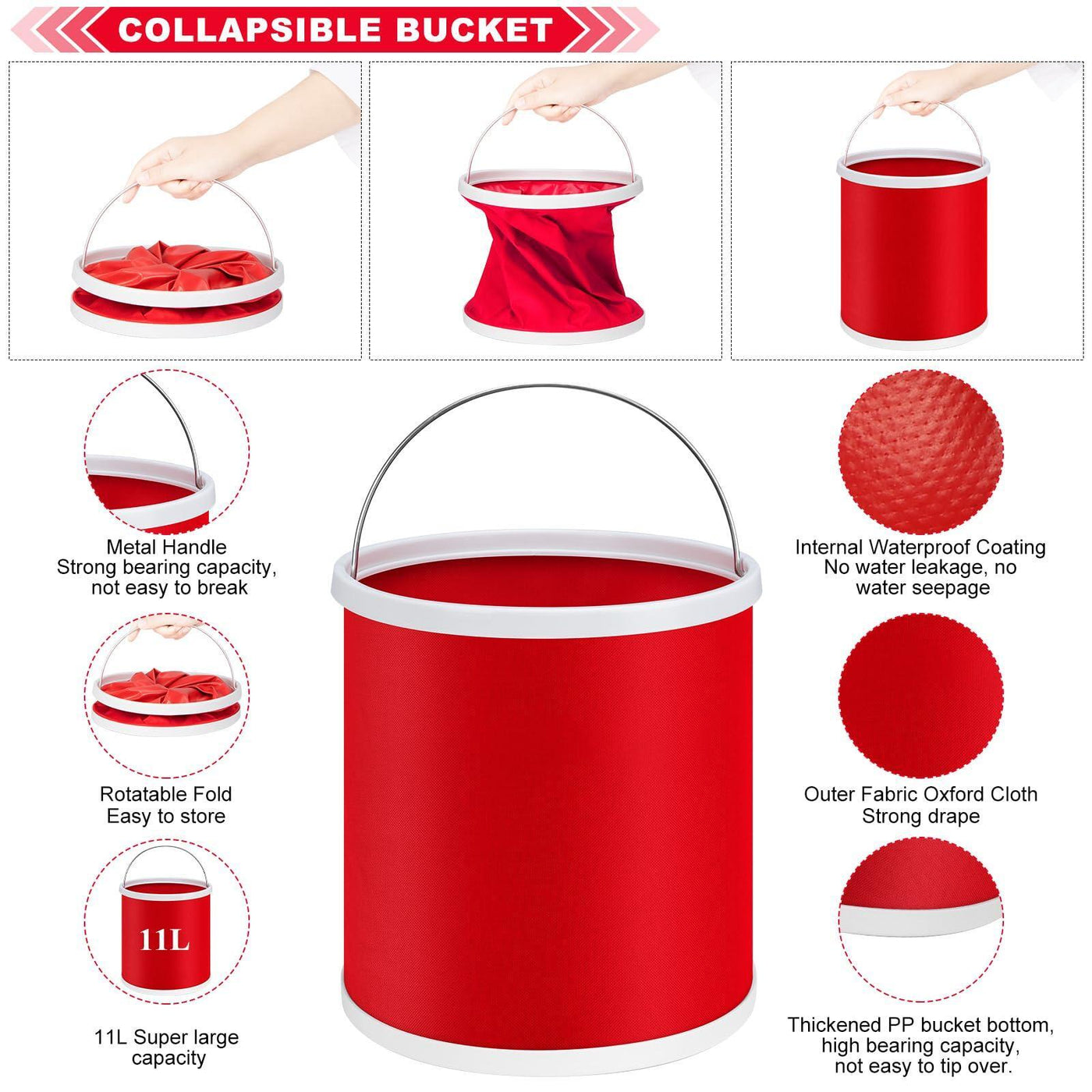 COLLAPSIBLE BUCKET

Metal Handle
Strong bearing capacity, not easy to break

Rotatable Fold
Easy to store

11L

11L Super large capacity

Internal Waterproof Coating
No water leakage, no water seepage

Outer Fabric Oxford Cloth
Strong drape

Thickened PP bucket bottom, high bearing capacity, not easy to tip over.