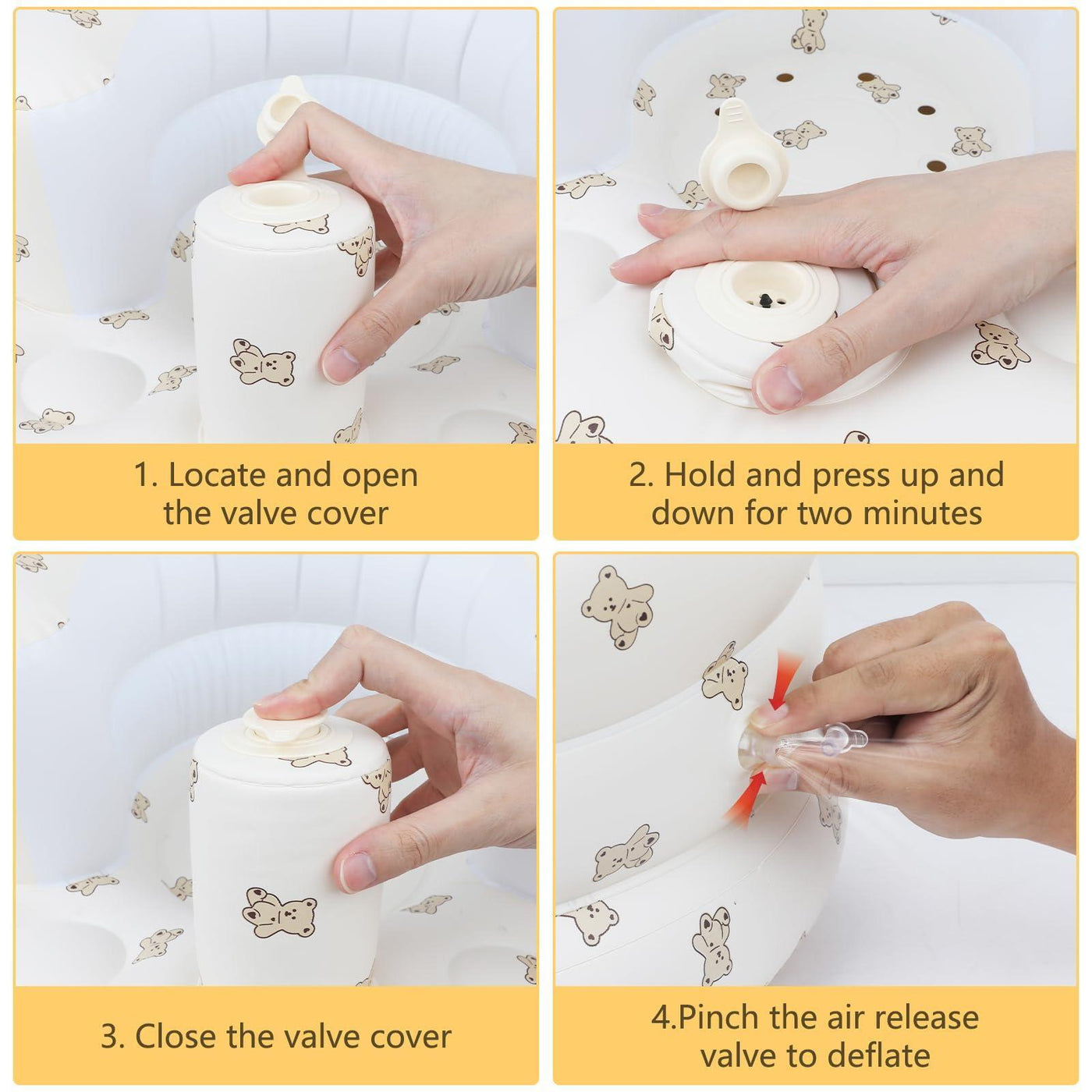 1. Locate and open the valve cover

2. Hold and press up and down for two minutes

3. Close the valve cover

4.Pinch the air release valve to deflate