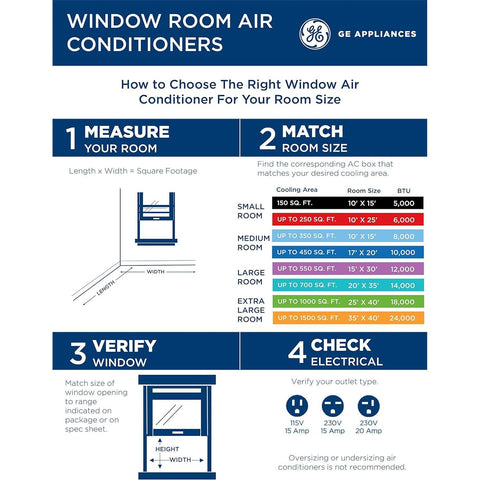 WINDOW ROOM AIR CONDITIONERS

GE APPLIANCES

How to Choose The Right Window Air Conditioner For Your Room Size

1 MEASURE YOUR ROOM

Length x Width = Square Footage

WIDTH

LENGTH

2 MATCH ROOM SIZE

Find the corresponding AC box that matches your desired cooling area.

| | Cooling Area | Room Size | BTU |
|---|---|---|---|
| SMALL ROOM | 150 SQ. FT. | 10' X 15' | 5,000 |
| | UP TO 250 SQ. FT. | 10' X 25' | 6,000 |
| MEDIUM ROOM | UP TO 350 SQ. FT. | 10' X 15' | 8,000 |
| | UP TO 450 SQ. FT. | 17' X 20' | 10,000 |
| LARGE ROOM | UP TO 550 SQ. FT. | 15' X 30' | 12,000 |
| | UP TO 700 SQ. FT. | 20' X 35' | 14,000 |
| EXTRA LARGE ROOM | UP TO 1000 SQ. FT. | 25' X 40' | 18,000 |
| | UP TO 1500 SQ. FT. | 35' X 40' | 24,000 |

3 VERIFY WINDOW

Match size of window opening to range indicated on package or on spec sheet.

HEIGHT

WIDTH

4 CHECK ELECTRICAL

Verify your outlet type.

115V 15 Amp

230V 15 Amp

230V 20 Amp

Oversizing or undersizing air conditioners is not recommended.