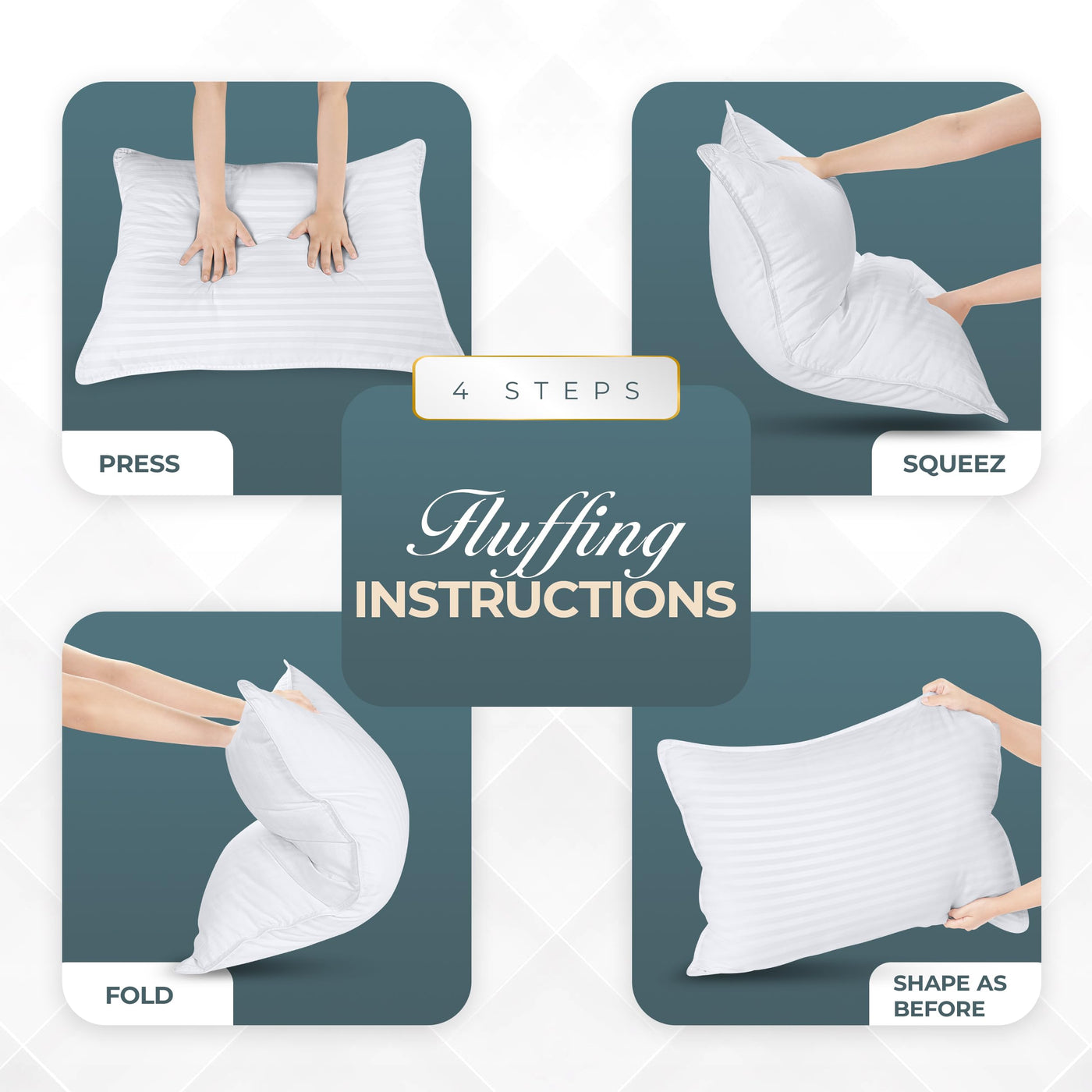 PRESS

SQUEEZ

4 STEPS

Fluffing
INSTRUCTIONS

FOLD

SHAPE AS BEFORE