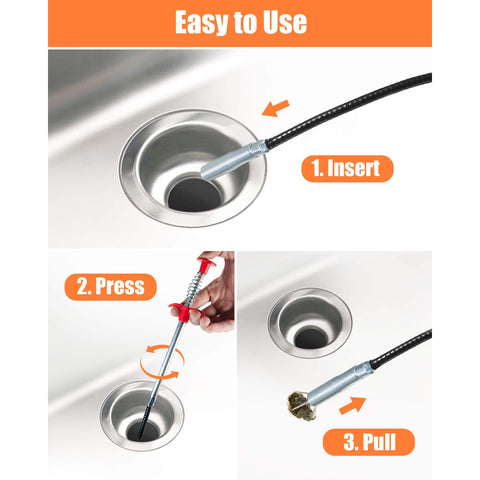 Easy to Use

1. Insert

2. Press

3. Pull