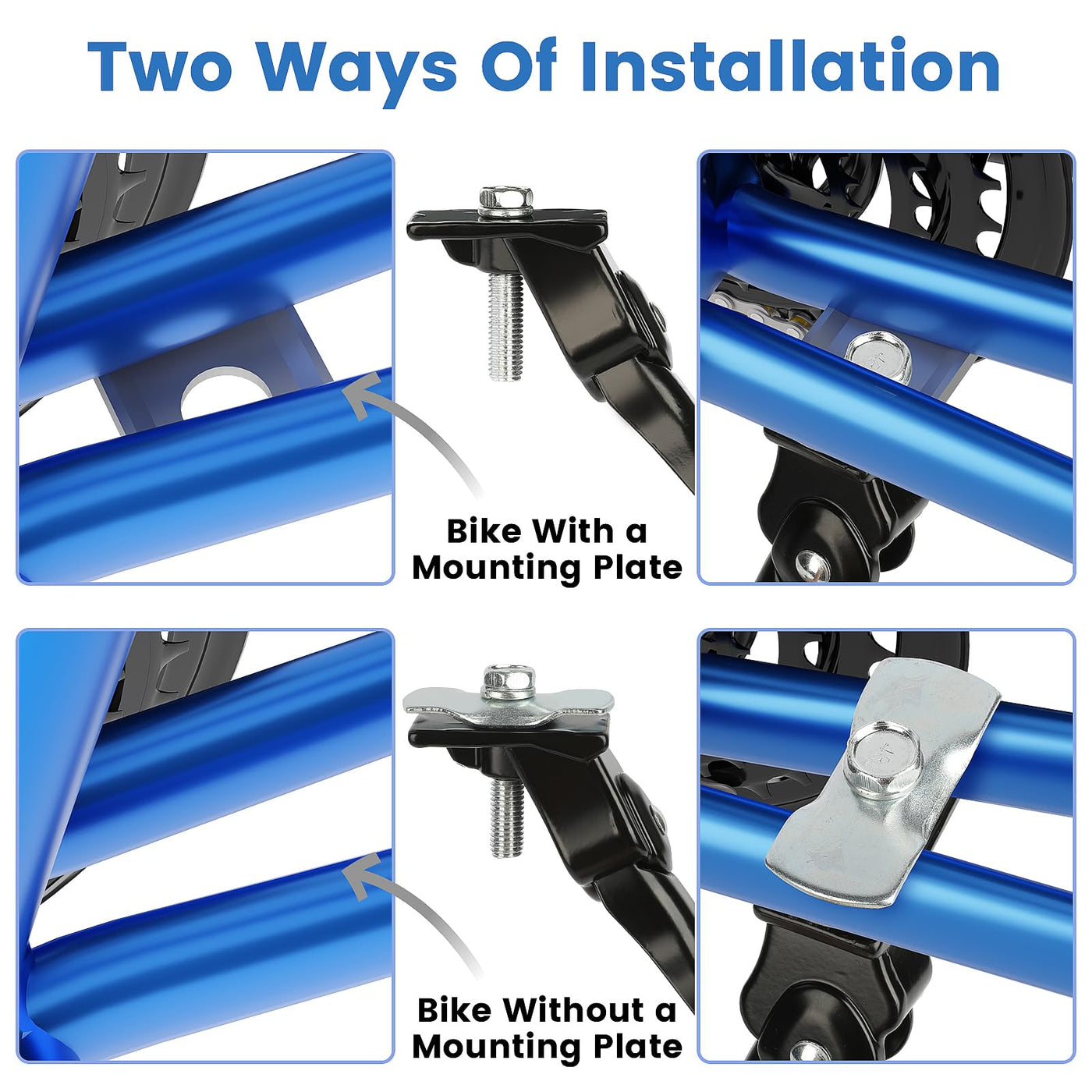 Two Ways Of Installation

Bike With a Mounting Plate

Bike Without a Mounting Plate