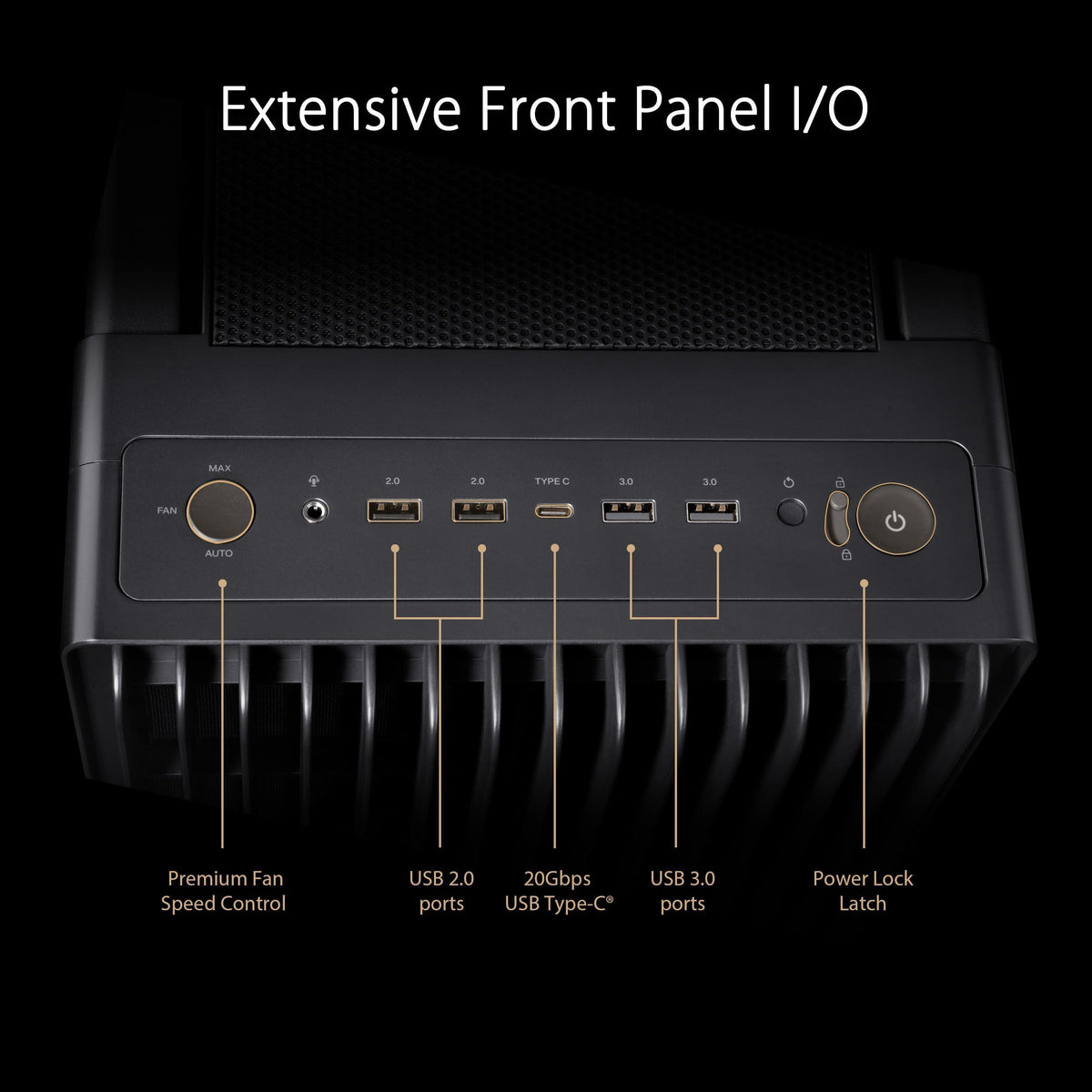 Extensive Front Panel I/O

MAX
FAN
AUTO

2.0
2.0
TYPE C
3.0
3.0

Premium Fan Speed Control

USB 2.0 ports

20Gbps USB Type-C®

USB 3.0 ports

Power Lock Latch