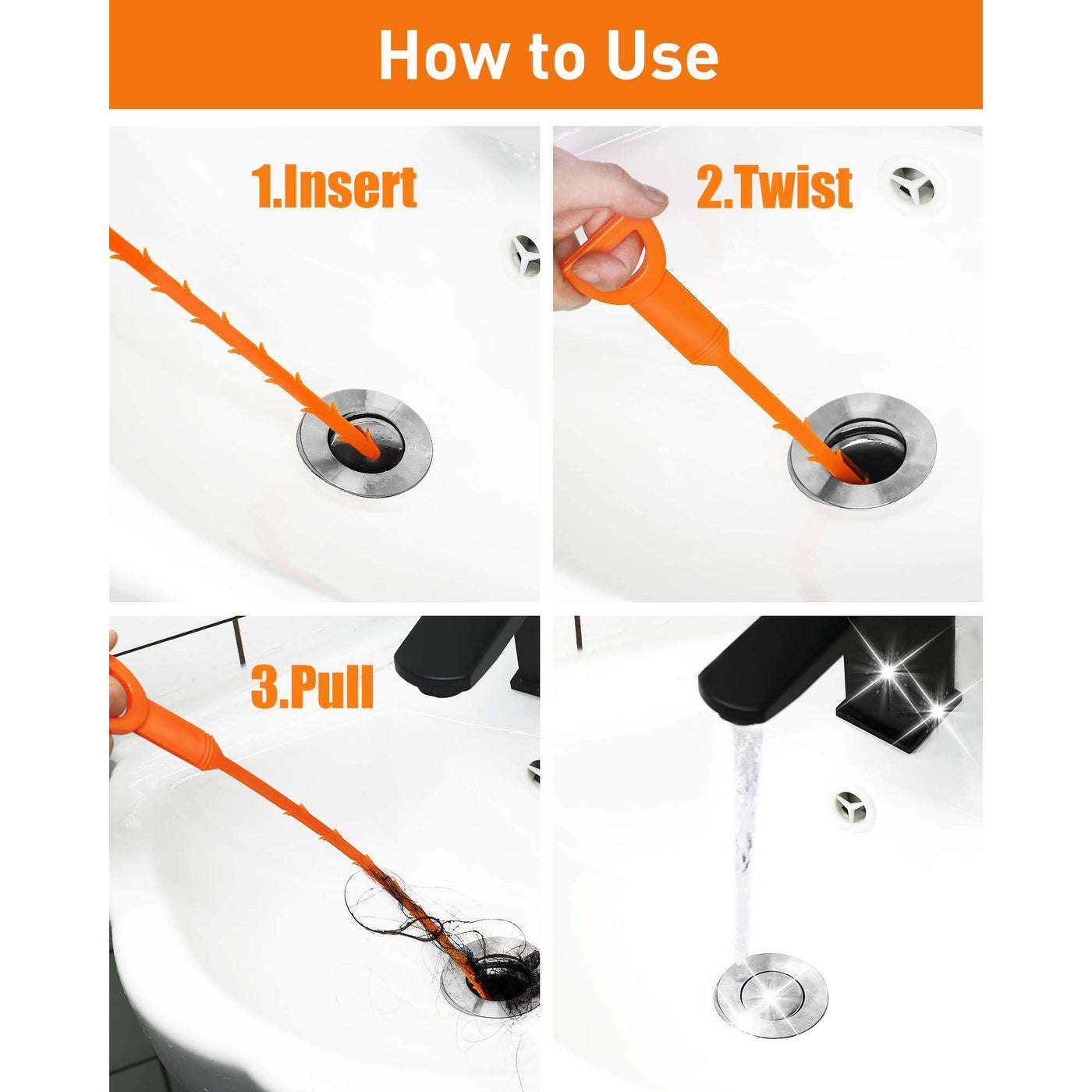 How to Use

1.Insert

2.Twist

3.Pull