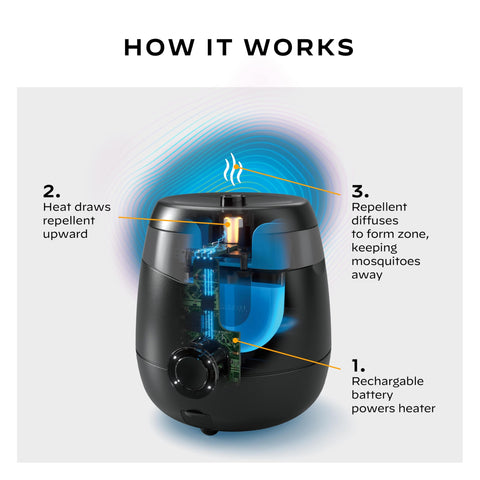 HOW IT WORKS

2.
Heat draws repellent upward

3.
Repellent diffuses to form zone, keeping mosquitoes away

1.
Rechargable battery powers heater