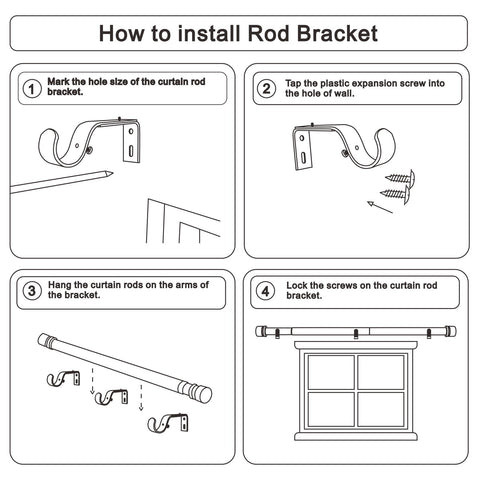 How to install Rod Bracket

1 Mark the hole size of the curtain rod bracket.

2 Tap the plastic expansion screw into the hole of wall.

3 Hang the curtain rods on the arms of the bracket.

4 Lock the screws on the curtain rod bracket.