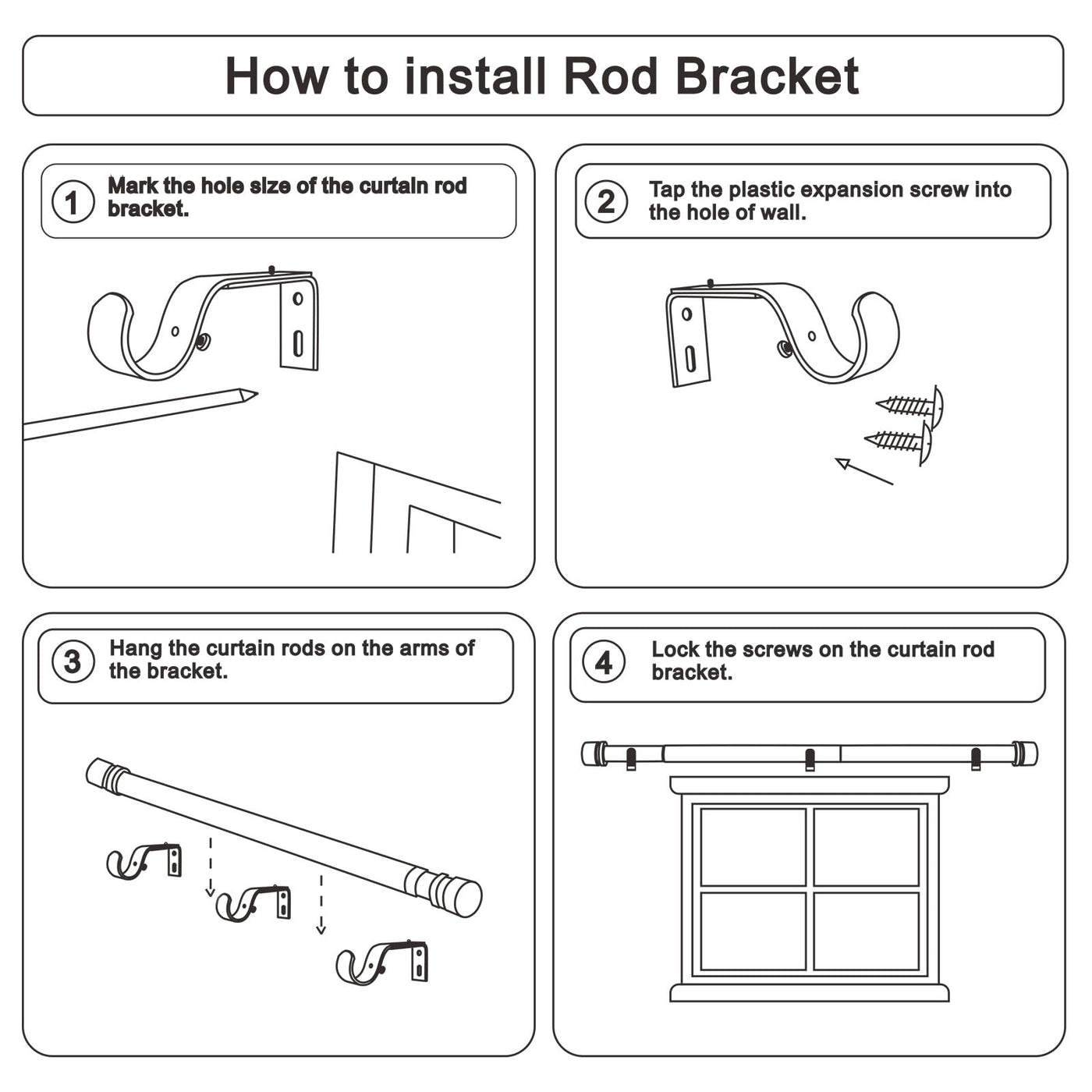 How to install Rod Bracket

1 Mark the hole size of the curtain rod bracket.

2 Tap the plastic expansion screw into the hole of wall.

3 Hang the curtain rods on the arms of the bracket.

4 Lock the screws on the curtain rod bracket.