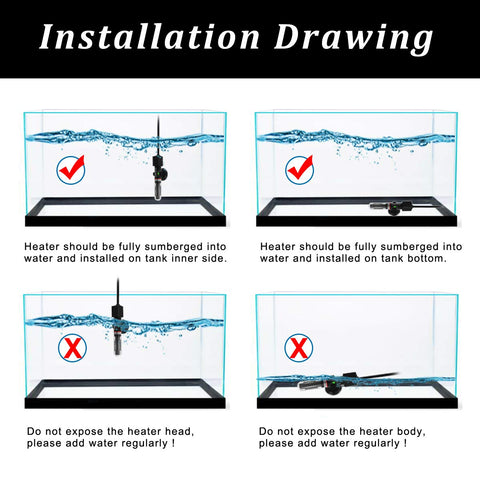 Installation Drawing

Heater should be fully sumberged into water and installed on tank inner side.

Heater should be fully sumberged into water and installed on tank bottom.

Do not expose the heater head, please add water regularly !

Do not expose the heater body, please add water regularly !