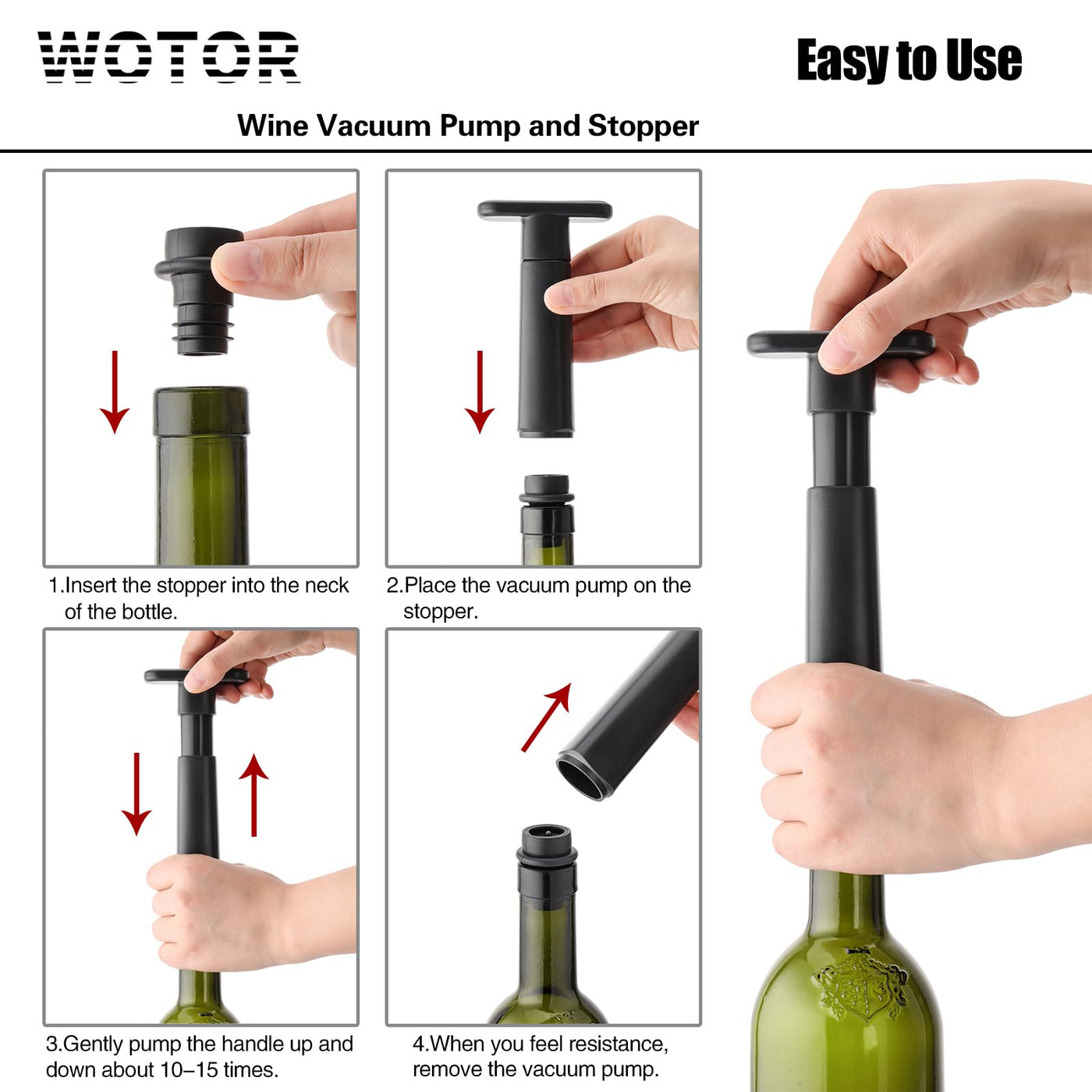 WOTOR

Easy to Use

Wine Vacuum Pump and Stopper

1.Insert the stopper into the neck of the bottle.

2.Place the vacuum pump on the stopper.

3.Gently pump the handle up and down about 10–15 times.

4.When you feel resistance, remove the vacuum pump.