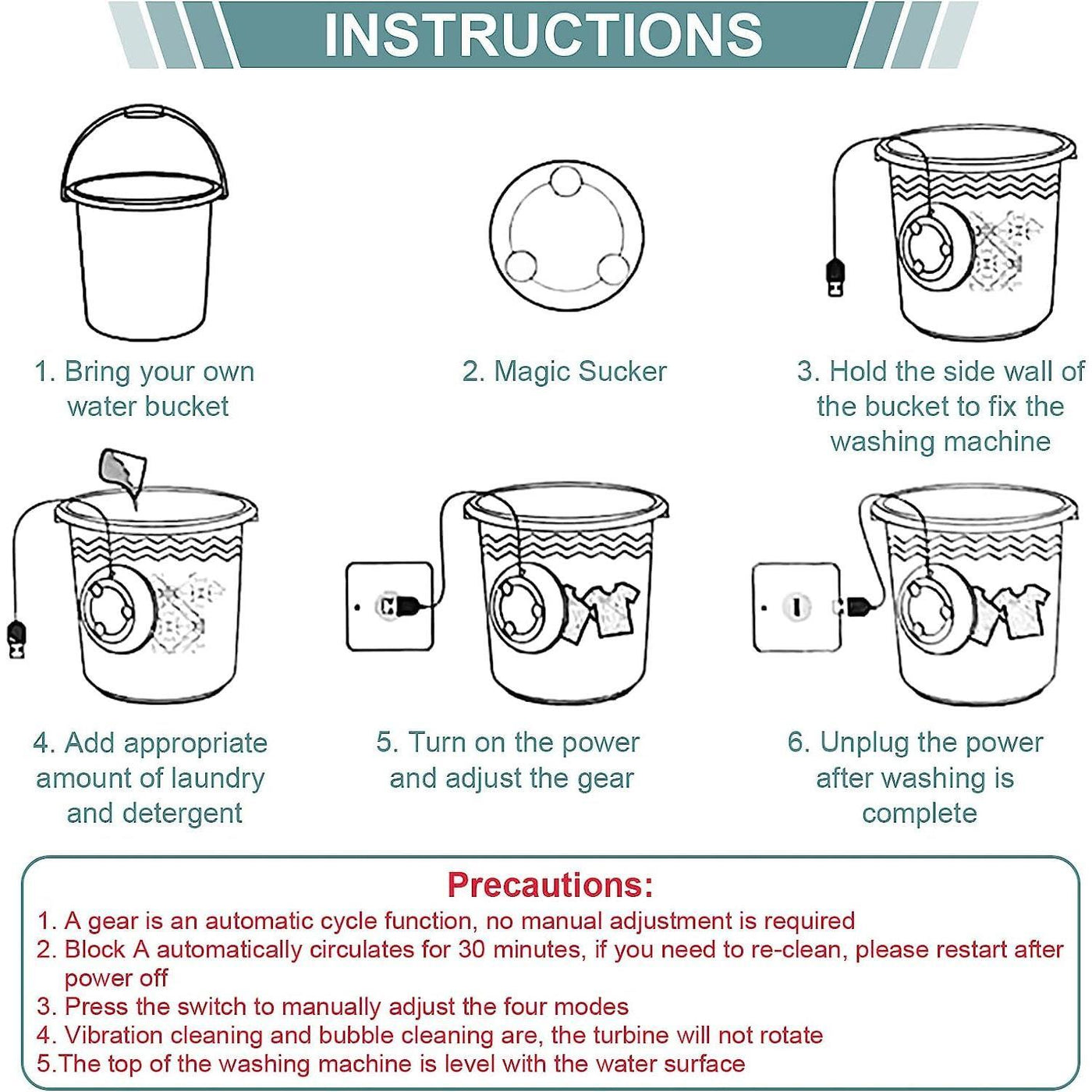 INSTRUCTIONS

1. Bring your own water bucket

2. Magic Sucker

3. Hold the side wall of the bucket to fix the washing machine

4. Add appropriate amount of laundry and detergent

5. Turn on the power and adjust the gear

6. Unplug the power after washing is complete

Precautions:
1. A gear is an automatic cycle function, no manual adjustment is required
2. Block A automatically circulates for 30 minutes, if you need to re-clean, please restart after power off
3. Press the switch to manually adjust the four modes
4. Vibration cleaning and bubble cleaning are, the turbine will not rotate
5.The top of the washing machine is level with the water surface