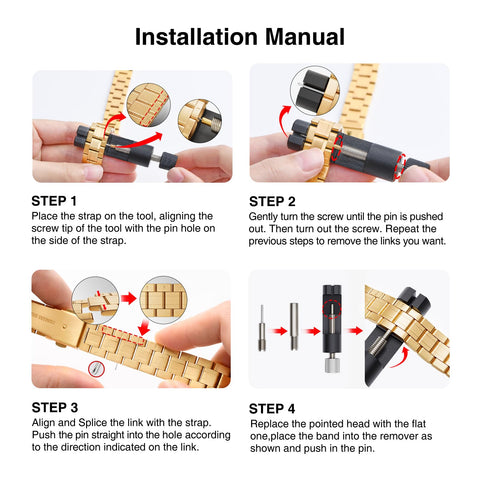 Installation Manual

STEP 1
Place the strap on the tool, aligning the screw tip of the tool with the pin hole on the side of the strap.

STEP 2
Gently turn the screw until the pin is pushed out. Then turn out the screw. Repeat the previous steps to remove the links you want.

STEP 3
Align and Splice the link with the strap. Push the pin straight into the hole according to the direction indicated on the link.

STEP 4
Replace the pointed head with the flat one,place the band into the remover as shown and push in the pin.