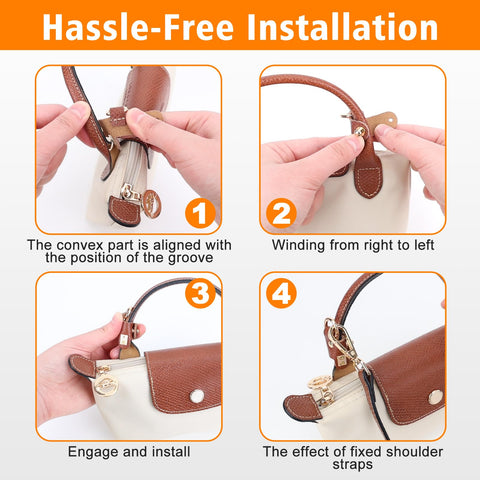 Hassle-Free Installation

1

The convex part is aligned with the position of the groove

2

Winding from right to left

3

Engage and install

4

The effect of fixed shoulder straps