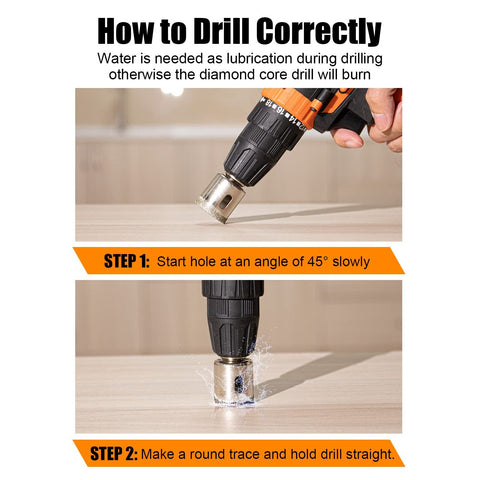 How to Drill Correctly

Water is needed as lubrication during drilling otherwise the diamond core drill will burn

14 16 18

STEP 1: Start hole at an angle of 45° slowly

STEP 2: Make a round trace and hold drill straight.