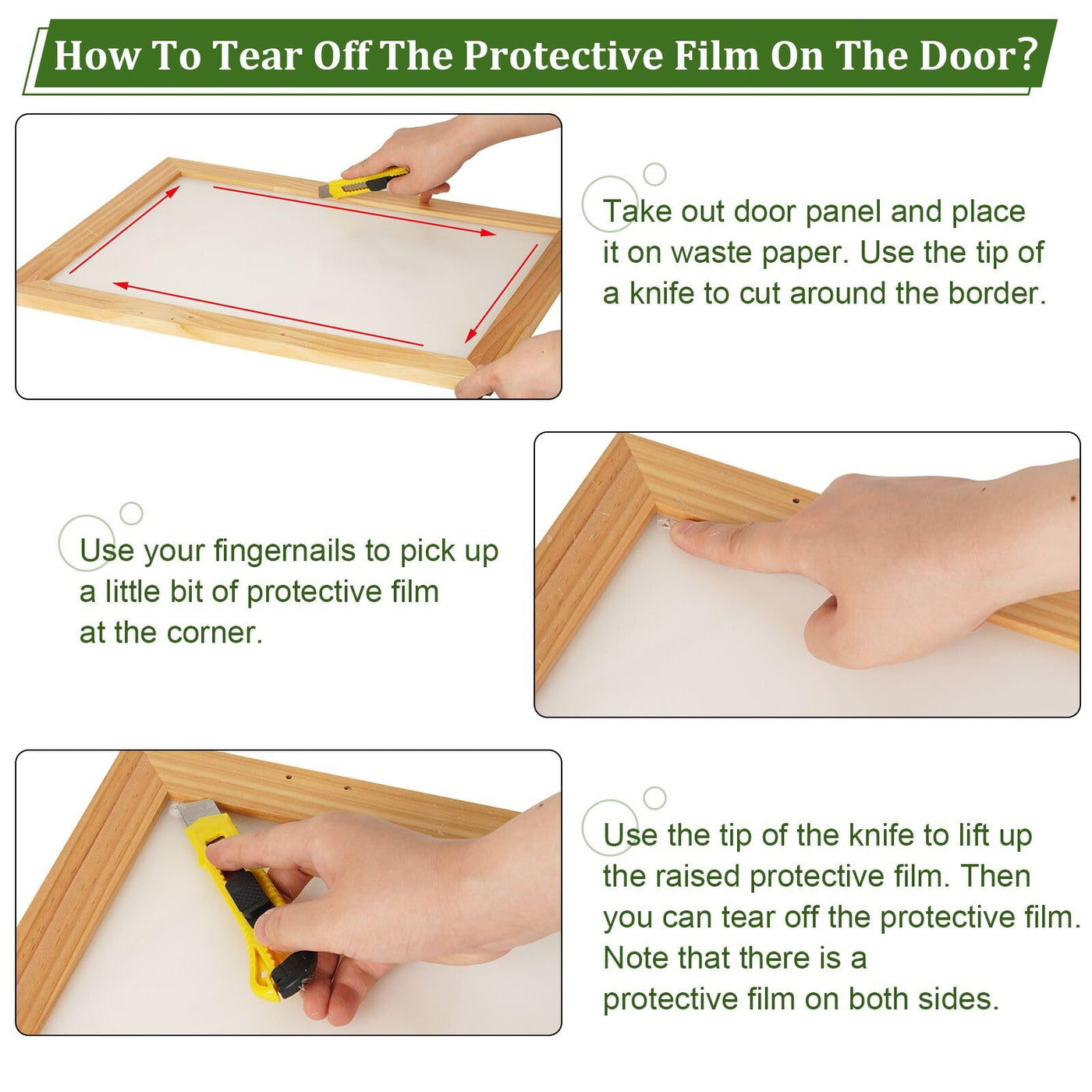 How To Tear Off The Protective Film On The Door?

Take out door panel and place it on waste paper. Use the tip of a knife to cut around the border.

Use your fingernails to pick up a little bit of protective film at the corner.

Use the tip of the knife to lift up the raised protective film. Then you can tear off the protective film. Note that there is a protective film on both sides.