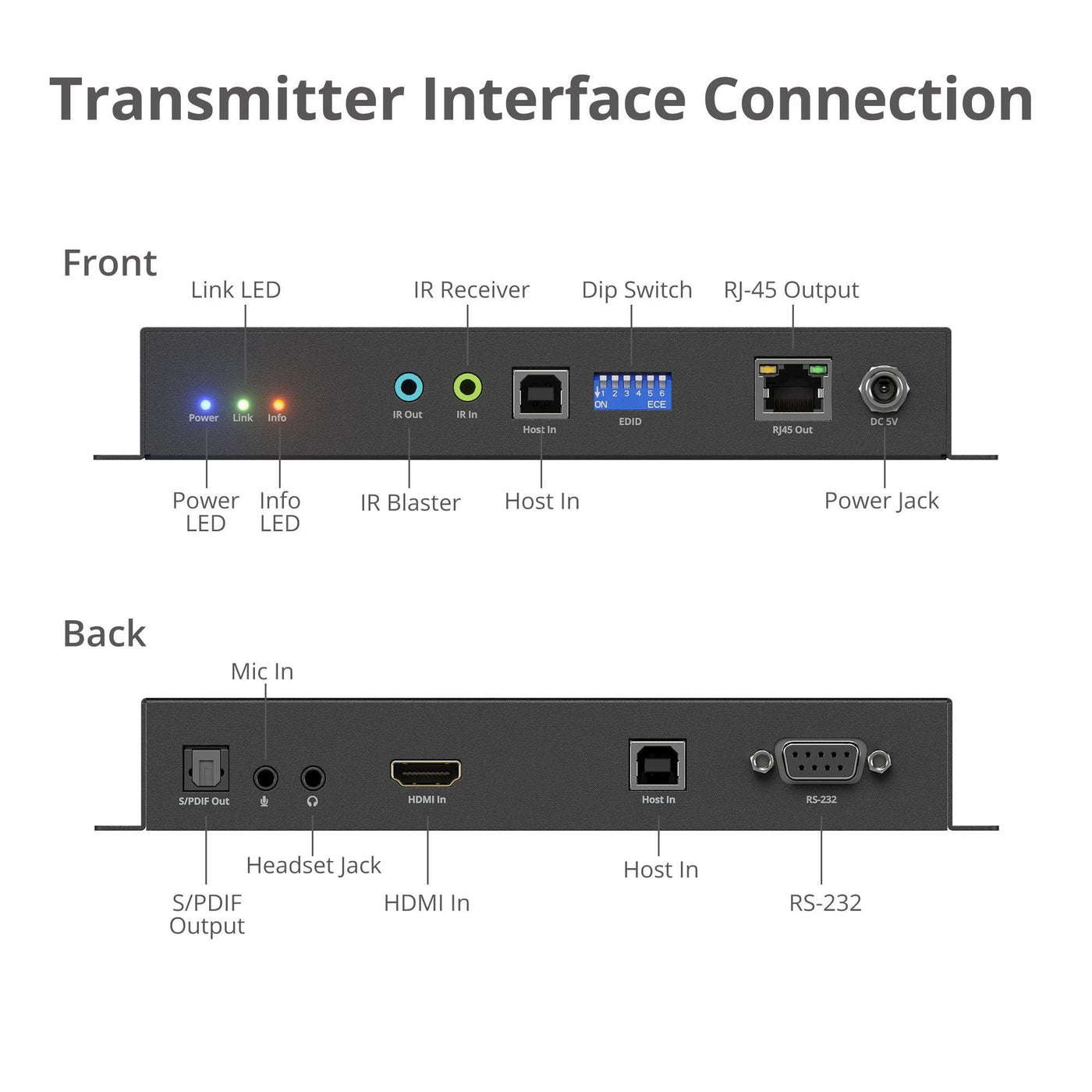 Transmitter Interface Connection

Front

Link LED

IR Receiver

Dip Switch

RJ-45 Output

Power Link Info

IR Out IR In

Host In

1 2 3 4 5 6
ON ECE

EDID

RJ45 Out

DC 5V

Power LED

Info LED

IR Blaster

Host In

Power Jack

Back

Mic In

S/PDIF Out

HDMI In

Host In

RS-232

Headset Jack

S/PDIF Output

HDMI In

Host In

RS-232