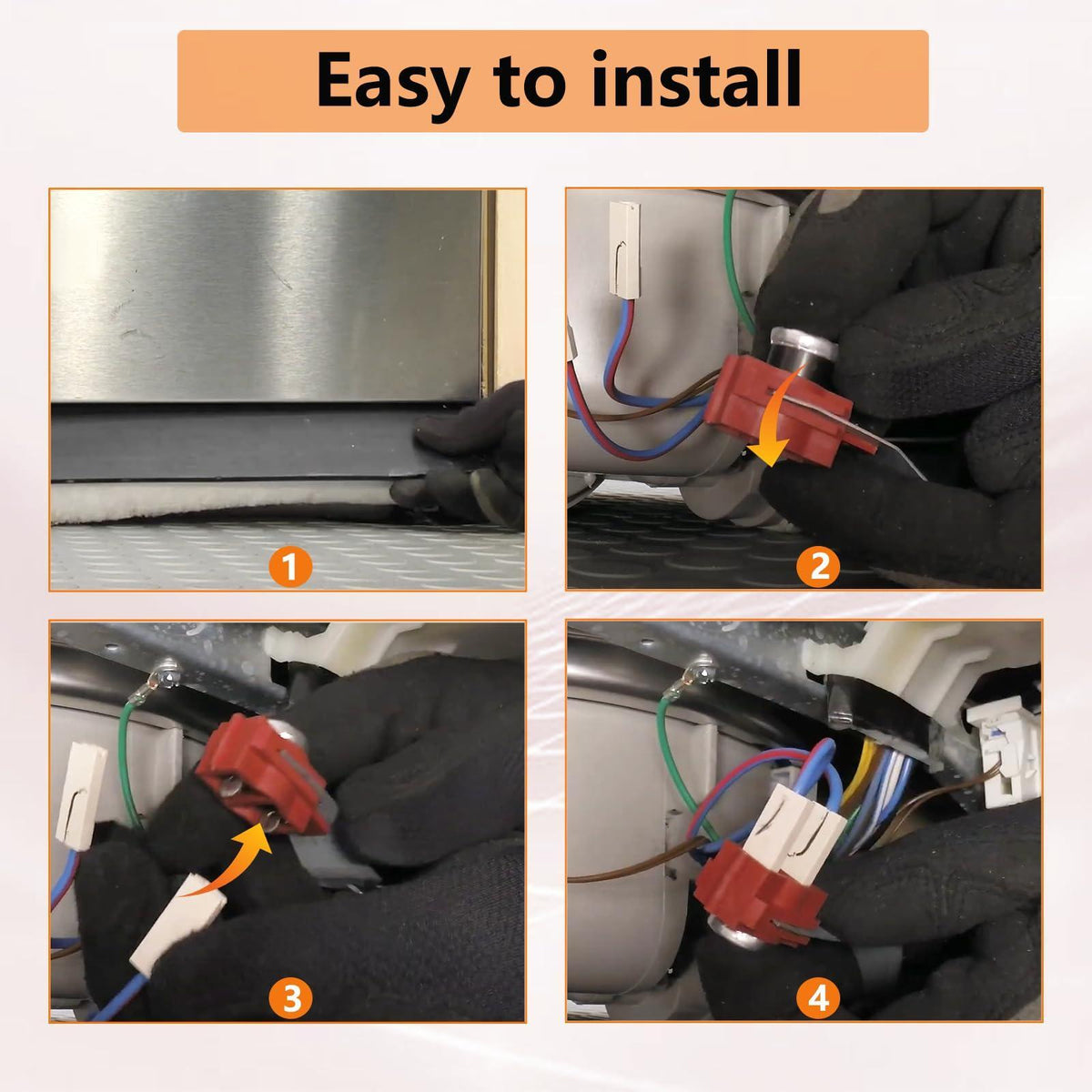 Easy to install

1

2

3

4