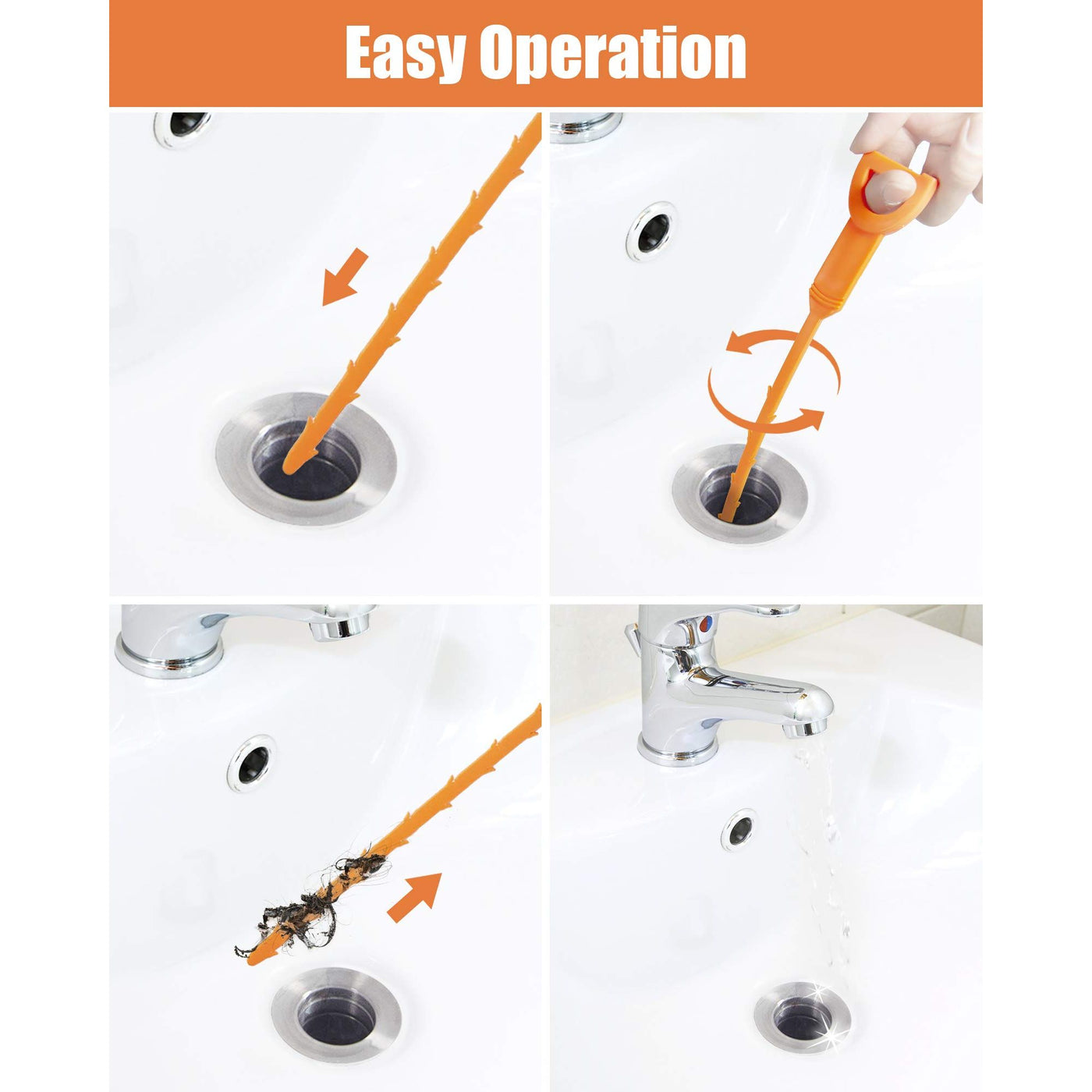 Easy Operation