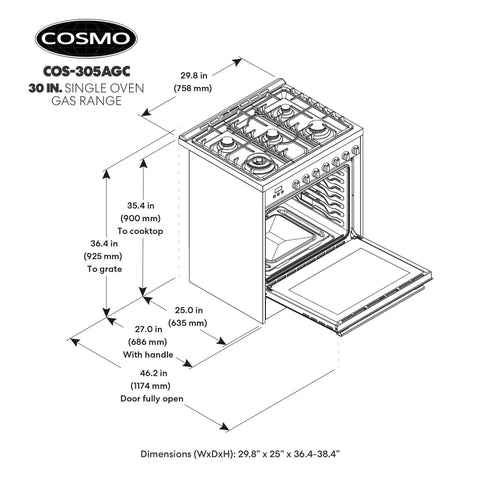 COSMO

COS-305AGC
30 IN. SINGLE OVEN GAS RANGE

29.8 in
(758 mm)

35.4 in
(900 mm)
To cooktop

36.4 in
(925 mm)
To grate

25.0 in
(635 mm)

27.0 in
(686 mm)
With handle

46.2 in
(1174 mm)
Door fully open

Dimensions (WxDxH): 29.8" x 25" x 36.4-38.4"